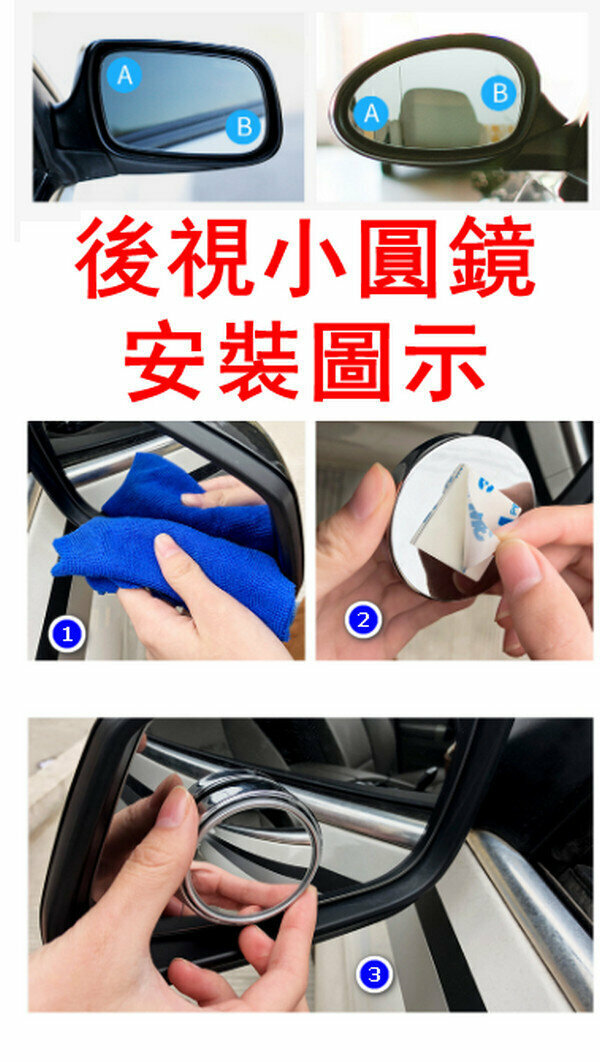 A

B

A

B

後視小圓鏡
安裝圖示

1

2

3