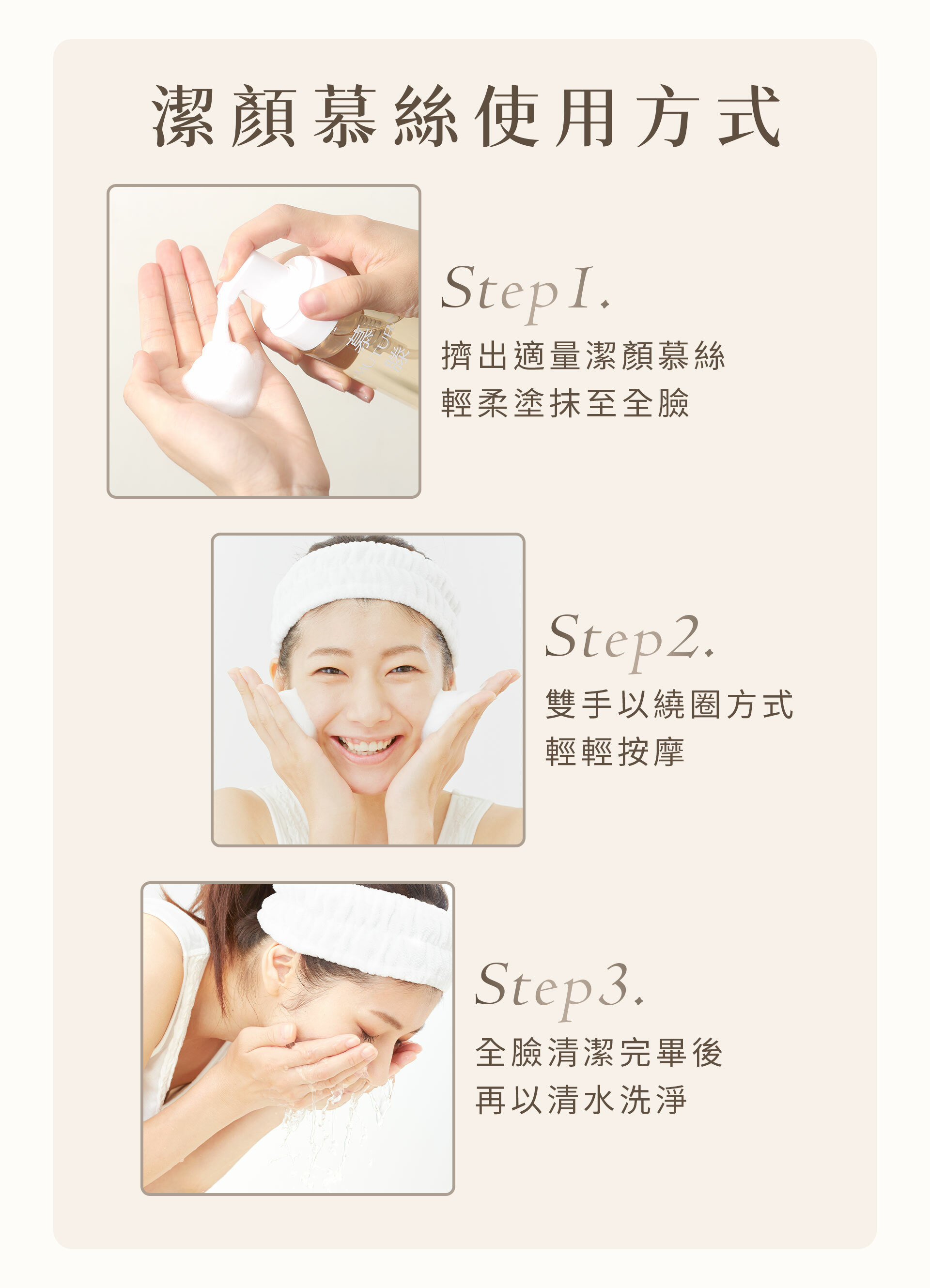 潔顏慕絲使用方式

Step1.
擠出適量潔顏慕絲
輕柔塗抹至全臉

Step2.
雙手以繞圈方式
輕輕按摩

Step3.
全臉清潔完畢後
再以清水洗淨