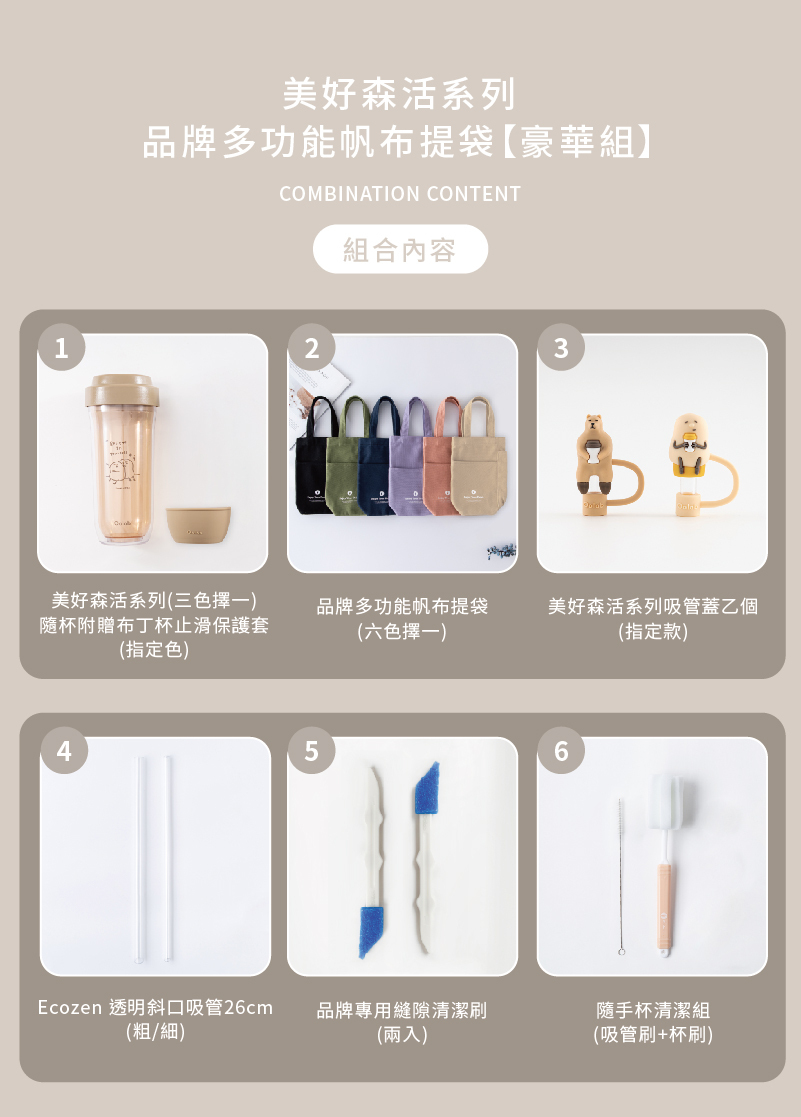 美好森活系列
品牌多功能帆布提袋【豪華組】

COMBINATION CONTENT

組合內容

1

美好森活系列(三色擇一)
隨杯附贈布丁杯止滑保護套
(指定色)

2

品牌多功能帆布提袋
(六色擇一)

3

美好森活系列吸管蓋乙個
(指定款)

4

Ecozen 透明斜口吸管26cm
(粗/細)

5

品牌專用縫隙清潔刷
(兩入)

6

隨手杯清潔組
(吸管刷+杯刷)