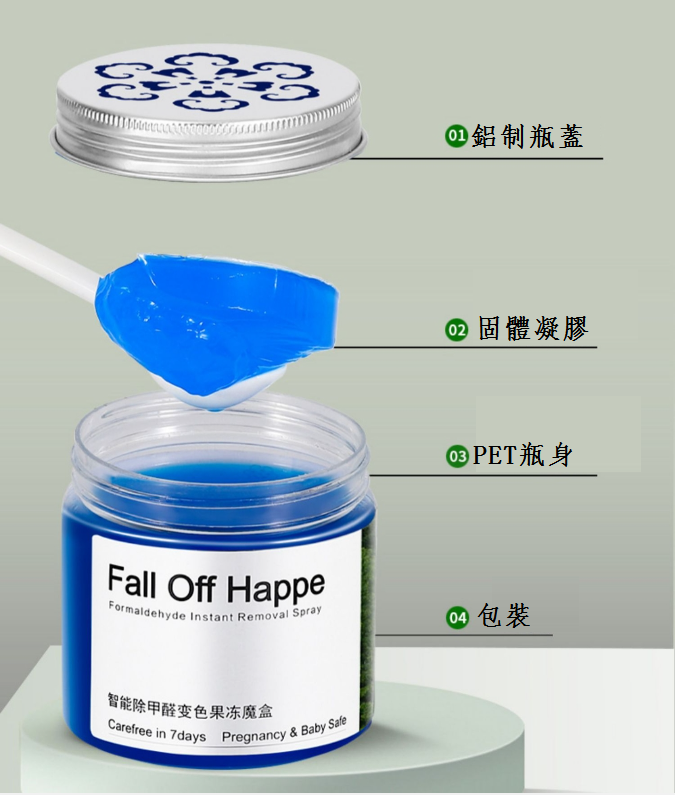 01 鋁制瓶蓋

02 固體凝膠

03 PET瓶身

04 包裝

Fall Off Happe

Formaldehyde Instant Removal Spray

智能除甲醛变色果冻魔盒

Carefree in 7days Pregnancy & Baby Safe