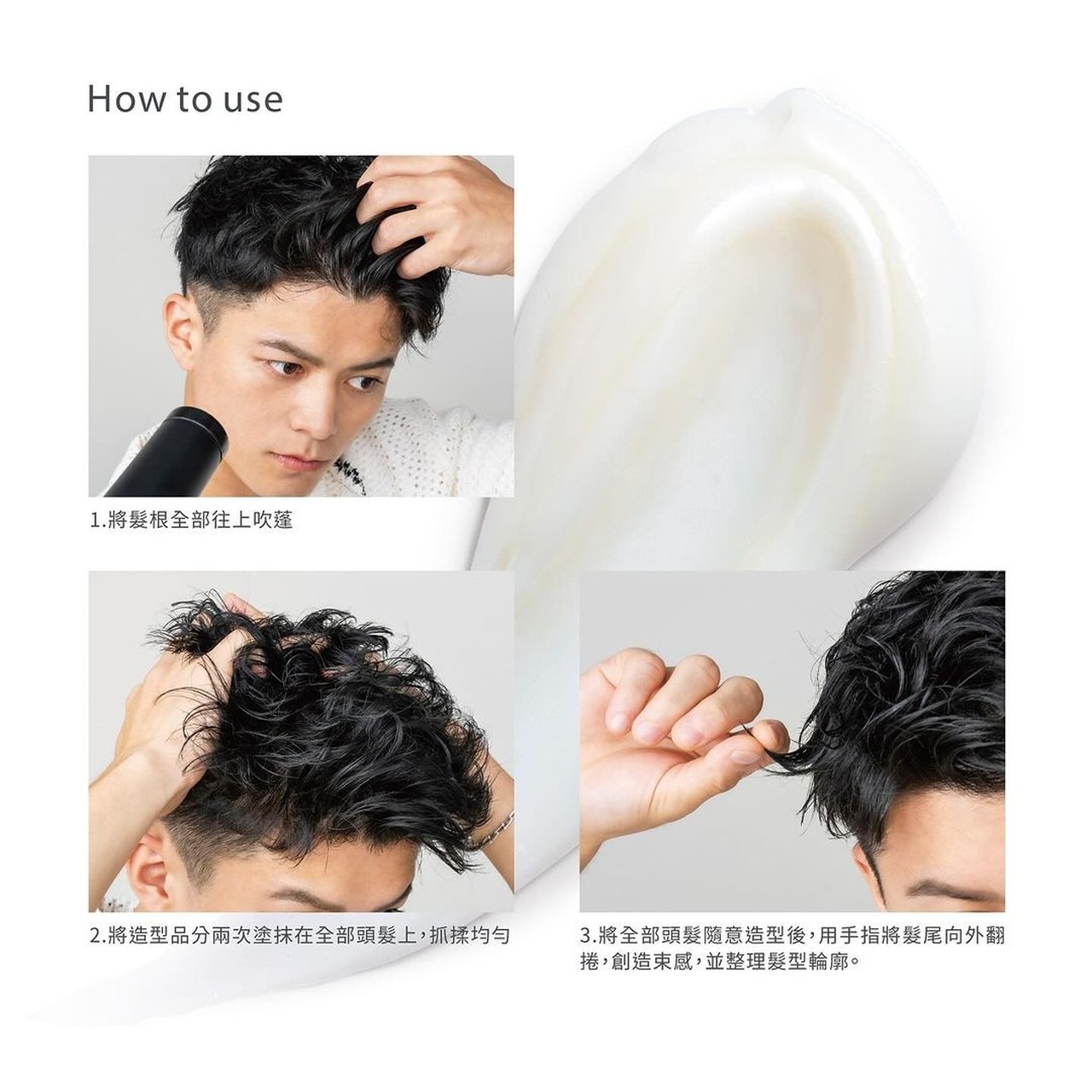 How to use

1.將髮根全部往上吹蓬

2.將造型品分兩次塗抹在全部頭髮上，抓揉均勻

3.將全部頭髮隨意造型後，用手指將髮尾向外翻捲，創造束感，並整理髮型輪廓。