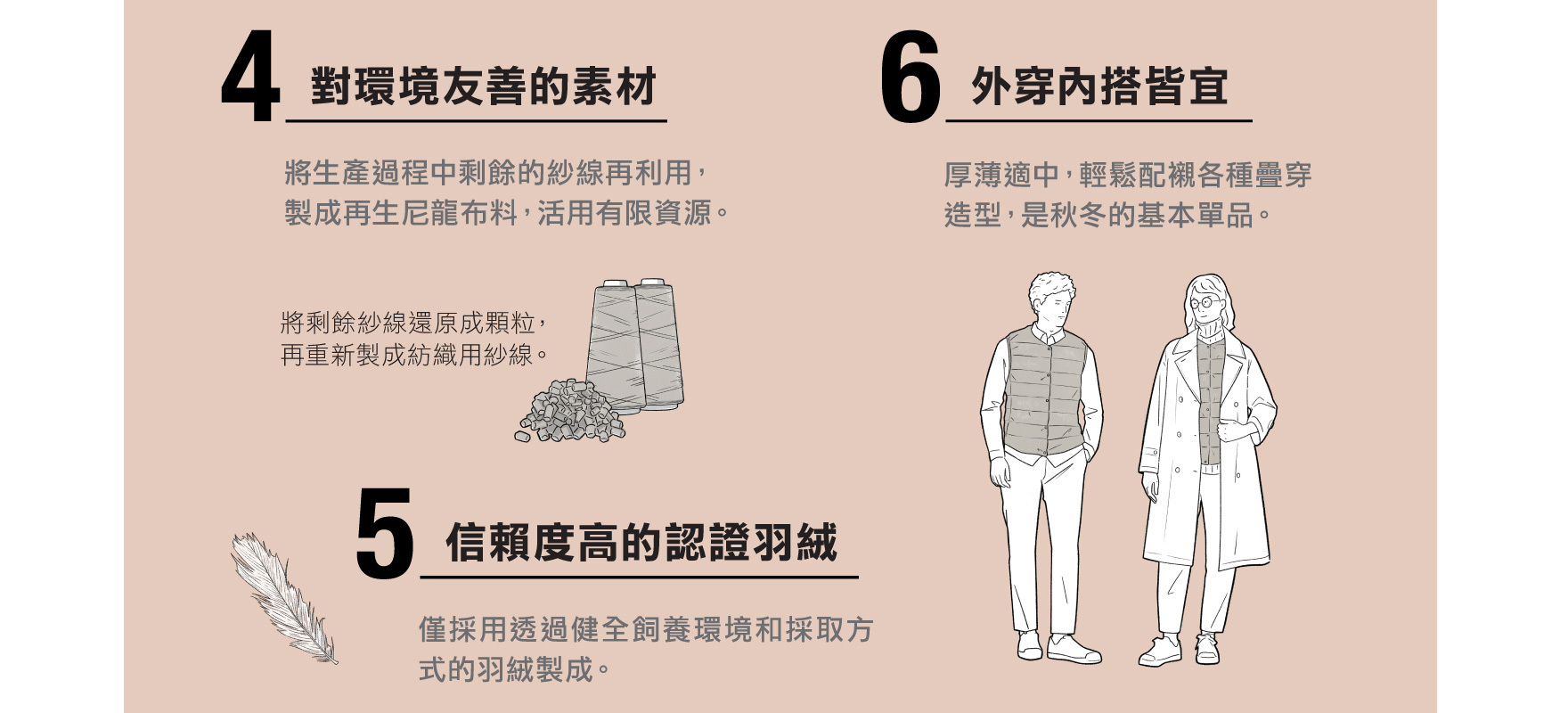 4 對環境友善的素材

將生產過程中剩餘的紗線再利用，製成再生尼龍布料，活用有限資源。

將剩餘紗線還原成顆粒，再重新製成紡織用紗線。

5 信賴度高的認證羽絨

僅採用透過健全飼養環境和採取方式的羽絨製成。

6 外穿內搭皆宜

厚薄適中，輕鬆配襯各種疊穿造型，是秋冬的基本單品。