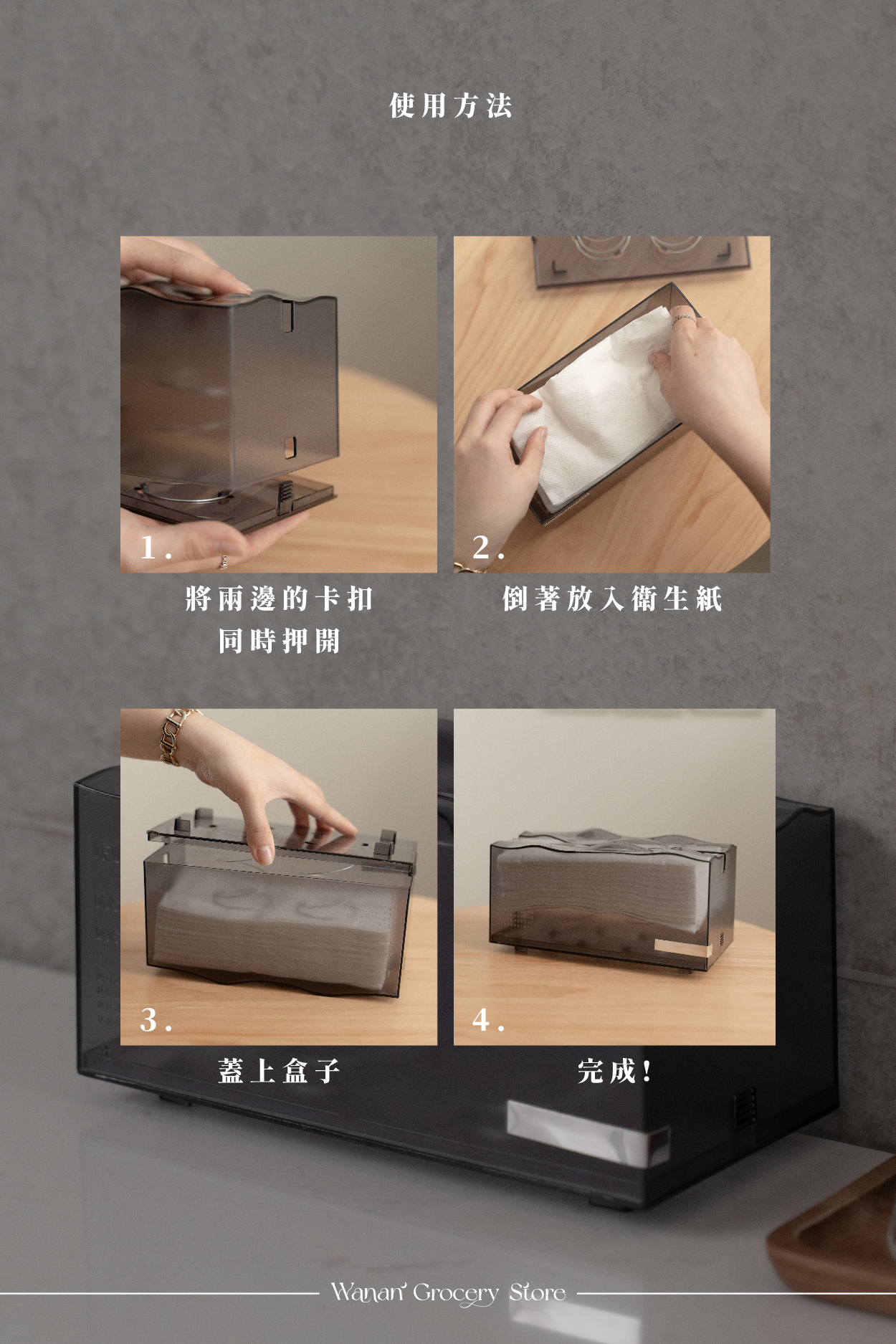 使用方法

1.

將兩邊的卡扣
同時押開

2.

倒著放入衛生紙

3.

蓋上盒子

4.

完成!

Wanan Grocery Store