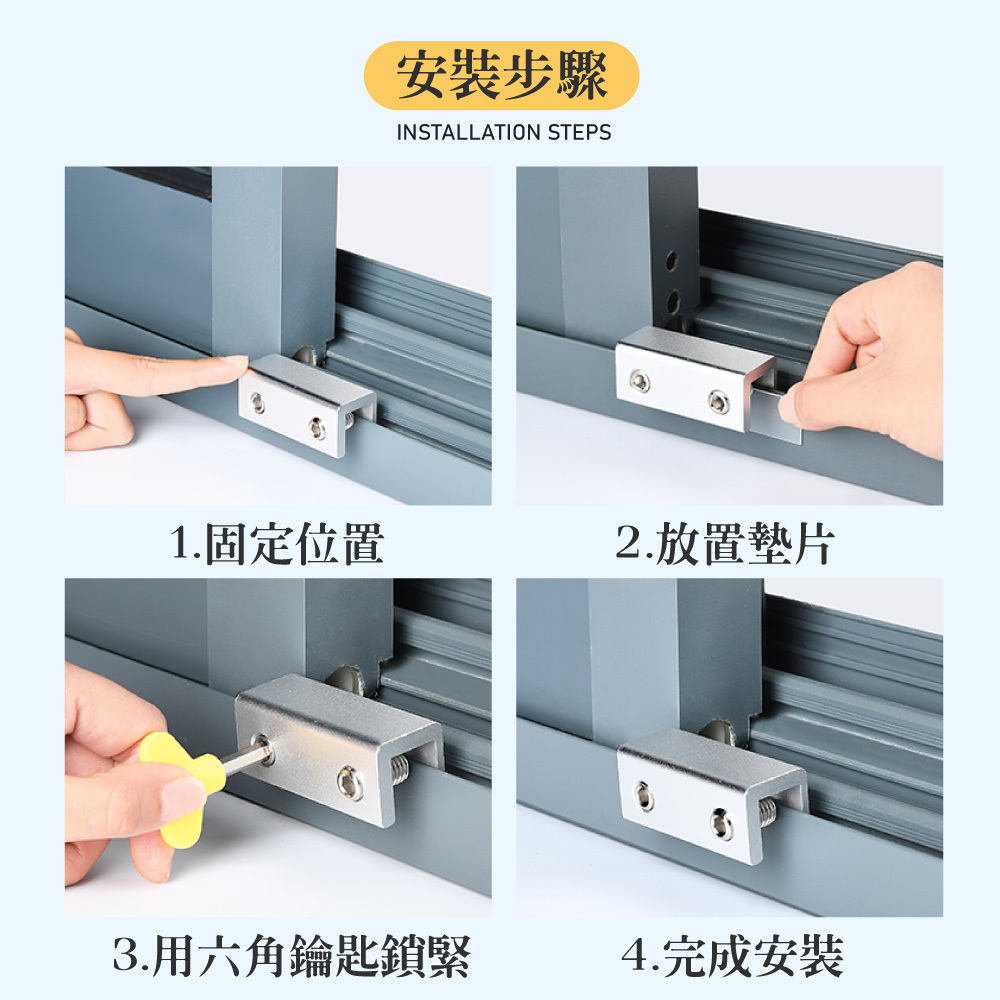 安裝步驟
INSTALLATION STEPS

1.固定位置

2.放置墊片

3.用六角鑰匙鎖緊

4.完成安裝