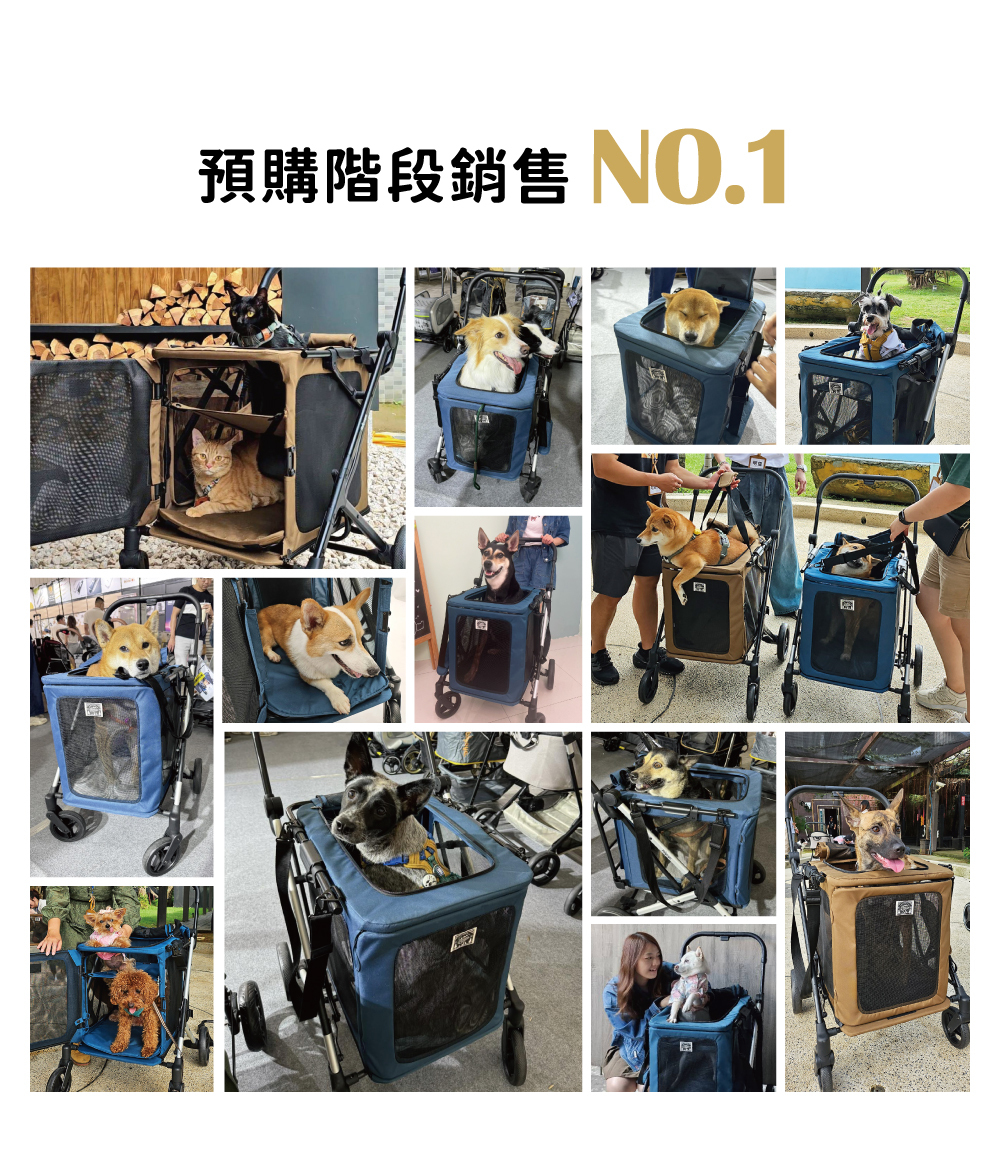 預購階段銷售 NO.1