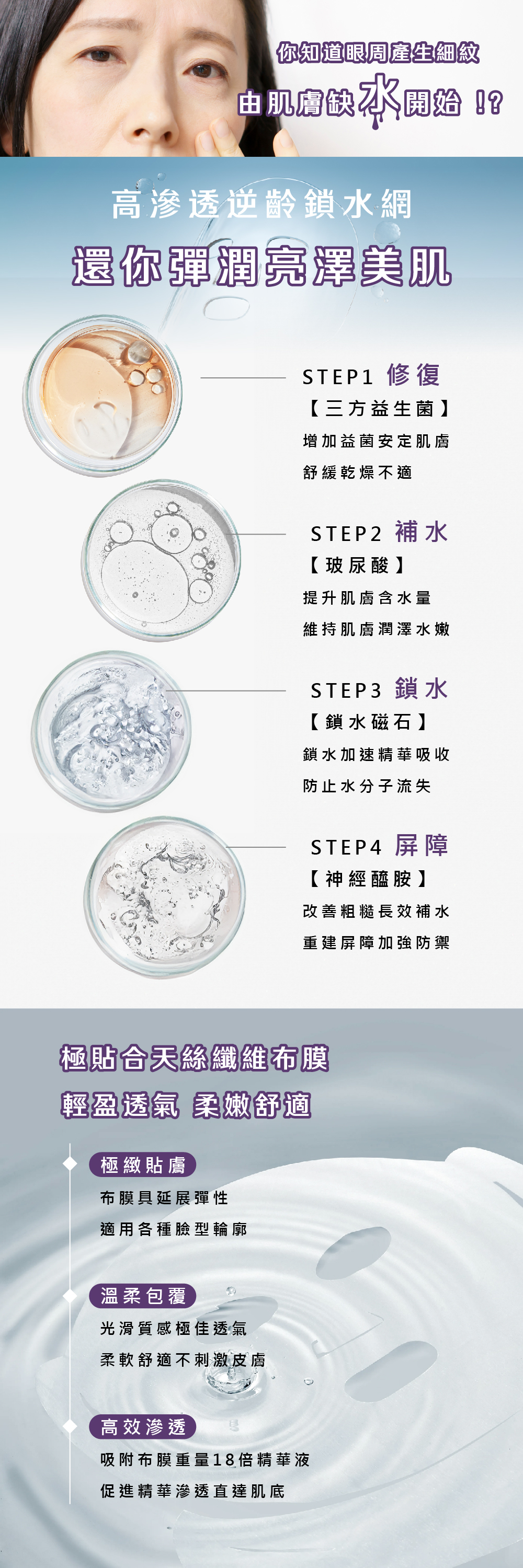 你知道眼周產生細紋

由肌膚缺水開始 !?

高滲透逆齡鎖水網

還你彈潤亮澤美肌

STEP1 修復

【三方益生菌】

增加益菌安定肌膚

舒緩乾燥不適

STEP2 補水

【玻尿酸】

提升肌膚含水量

維持肌膚潤澤水嫩

STEP3 鎖水

【鎖水磁石】

鎖水加速精華吸收

防止水分子流失

STEP4 屏障

【神經醯胺】

改善粗糙長效補水

重建屏障加強防禦

極貼合天絲纖維布膜

輕盈透氣 柔嫩舒適

極緻貼膚

布膜具延展彈性

適用各種臉型輪廓

溫柔包覆

光滑質感極佳透氣

柔軟舒適不刺激皮膚

高效滲透

吸附布膜重量18倍精華液

促進精華滲透直達肌底