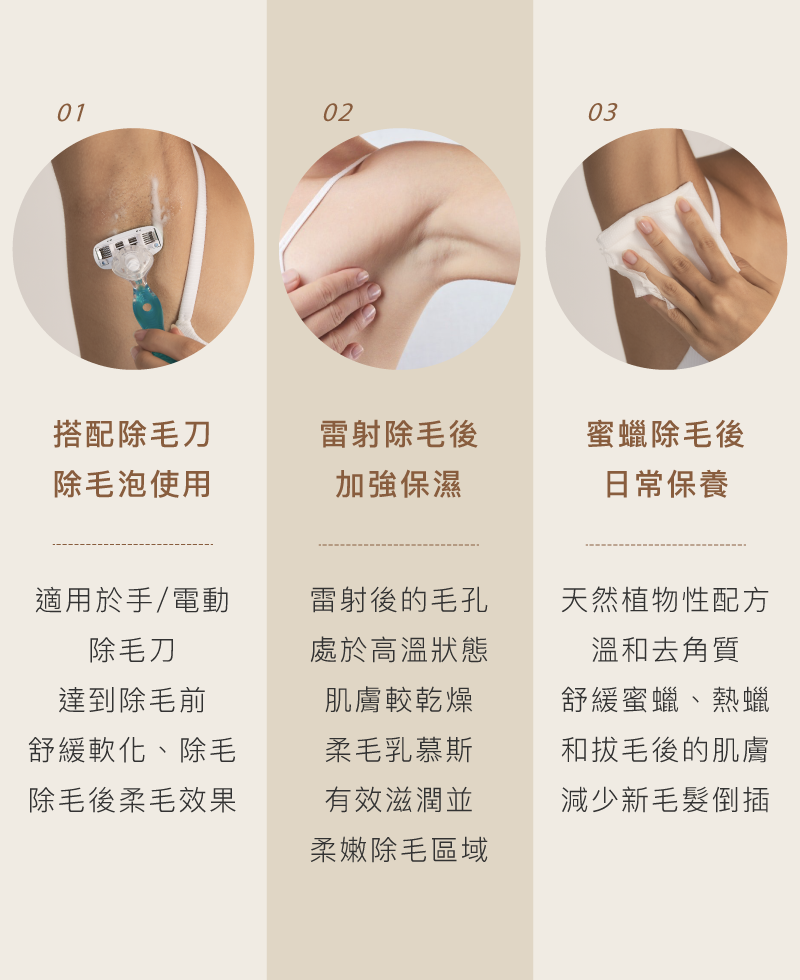 01

搭配除毛刀
除毛泡使用

適用於手/電動
除毛刀
達到除毛前
舒緩軟化、除毛
除毛後柔毛效果

02

雷射除毛後
加強保濕

雷射後的毛孔
處於高溫狀態
肌膚較乾燥
柔毛乳慕斯
有效滋潤並
柔嫩除毛區域

03

蜜蠟除毛後
日常保養

天然植物性配方
溫和去角質
舒緩蜜蠟、熱蠟
和拔毛後的肌膚
減少新毛髮倒插