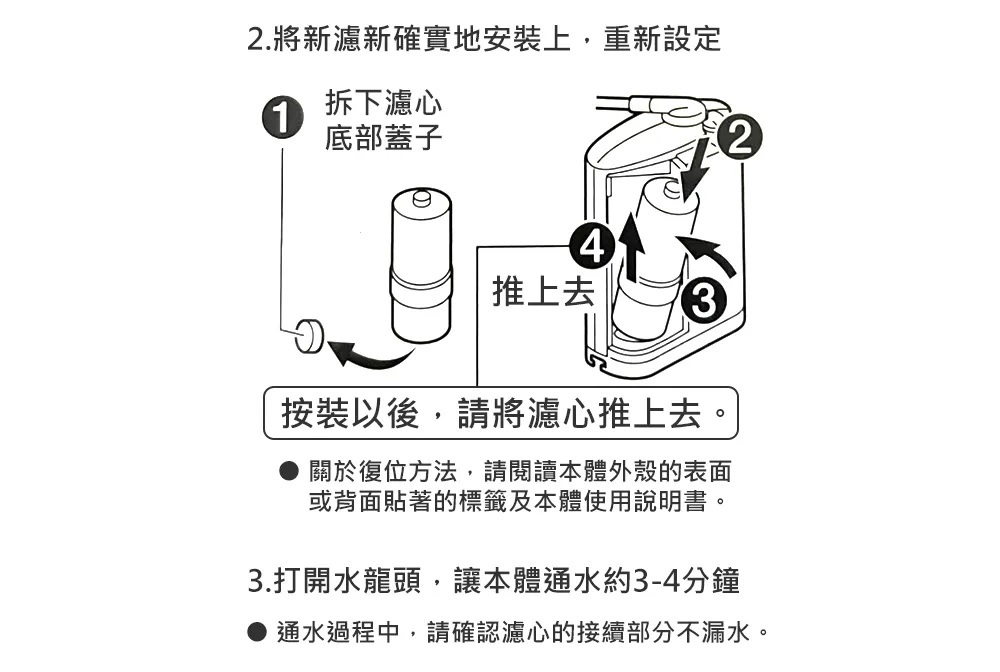 2.將新濾新確實地安裝上，重新設定

1 拆下濾心底部蓋子

2

4

推上去

3

按裝以後，請將濾心推上去。

● 關於復位方法，請閱讀本體外殼的表面或背面貼著的標籤及本體使用說明書。

3.打開水龍頭，讓本體通水約3-4分鐘

● 通水過程中，請確認濾心的接續部分不漏水。