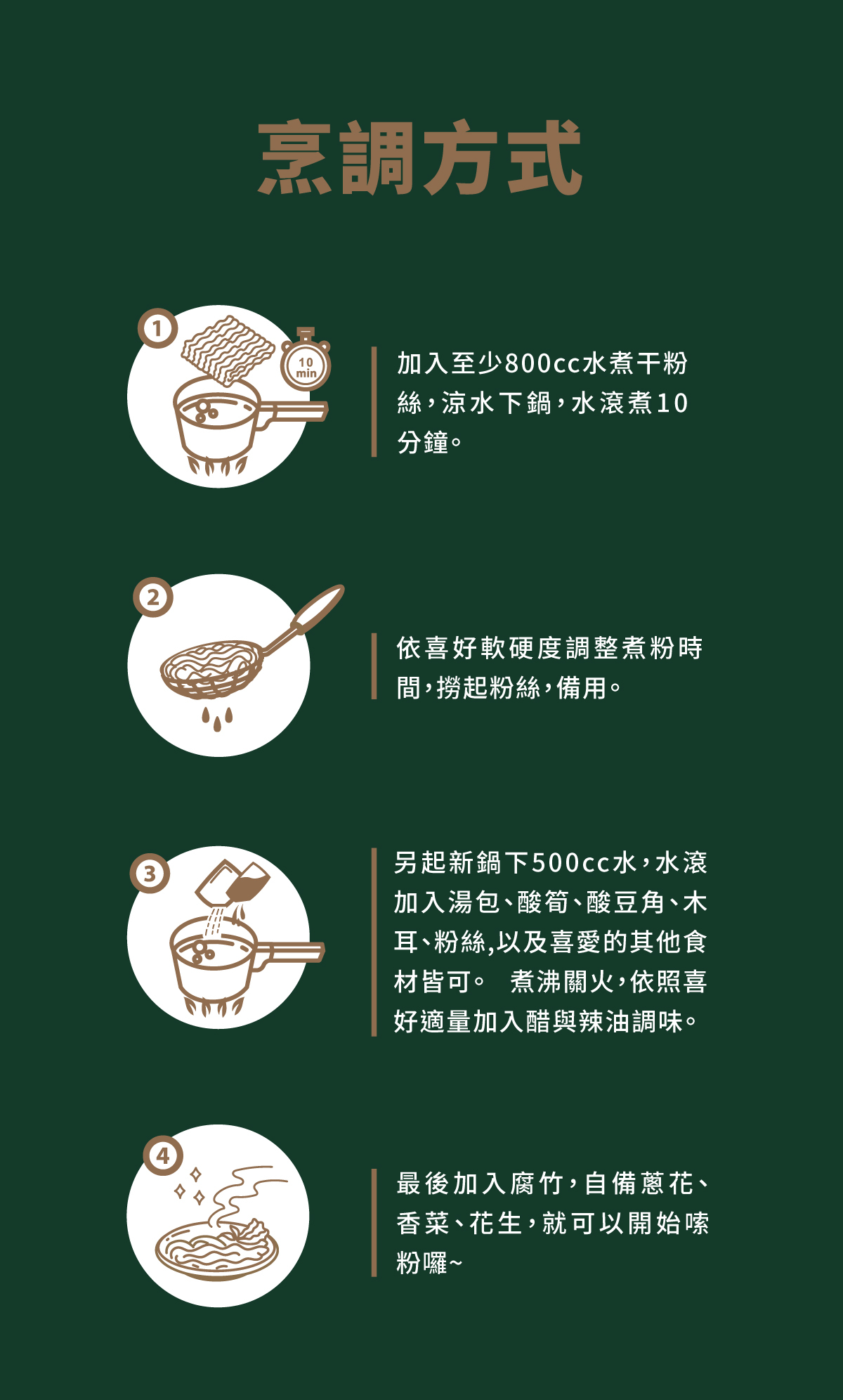 烹調方式

1

10 min

加入至少800cc水煮干粉絲，涼水下鍋，水滾煮10分鐘。

2

依喜好軟硬度調整煮粉時間，撈起粉絲，備用。

3

另起新鍋下500cc水，水滾加入湯包、酸筍、酸豆角、木耳、粉絲,以及喜愛的其他食材皆可。 煮沸關火，依照喜好適量加入醋與辣油調味。

4

最後加入腐竹，自備蔥花、香菜、花生，就可以開始嗦粉囉~