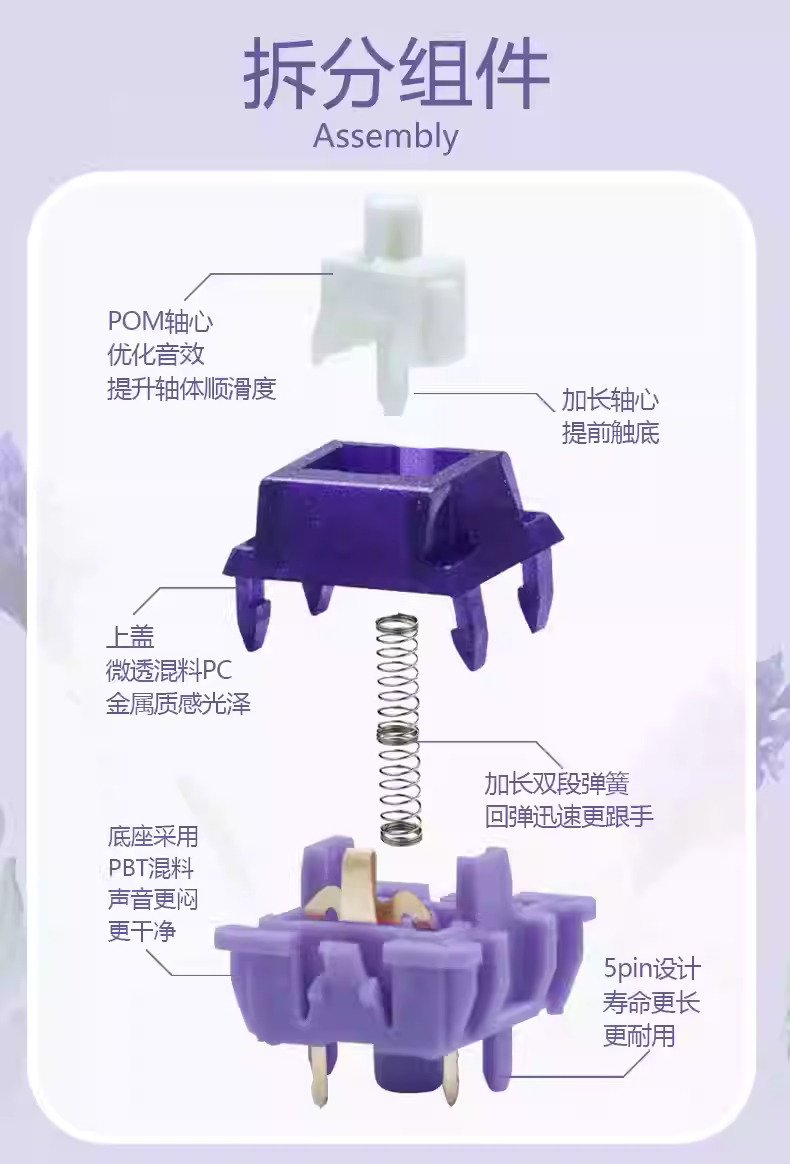 拆分组件
Assembly

POM轴心
优化音效
提升轴体顺滑度

加长轴心
提前触底

上盖
微透混料PC
金属质感光泽

加长双段弹簧
回弹迅速更跟手

底座采用
PBT混料
声音更闷
更干净

5pin设计
寿命更长
更耐用