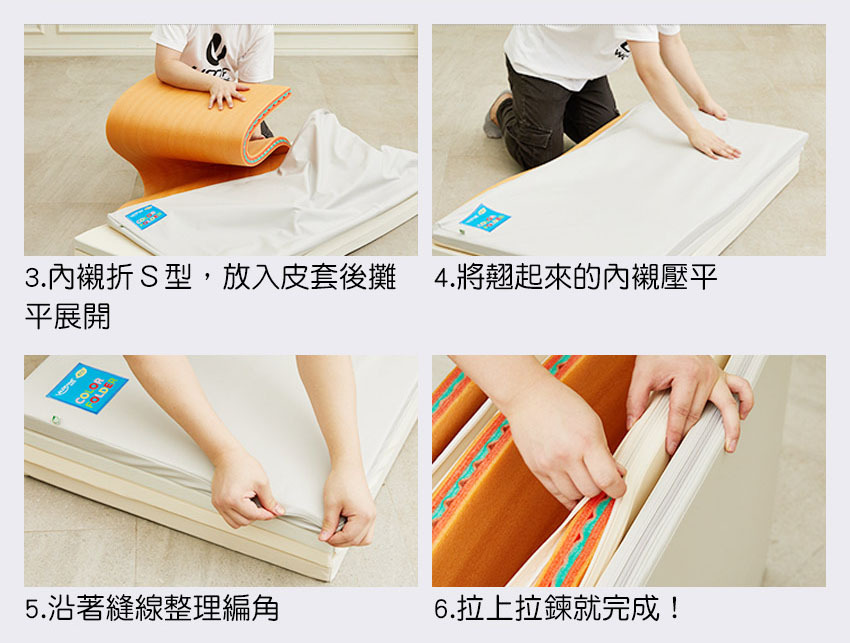 3.內襯折 S 型，放入皮套後攤平展開

4.將翹起來的內襯壓平

COLOR FOLDER

5.沿著縫線整理編角

6.拉上拉鍊就完成！