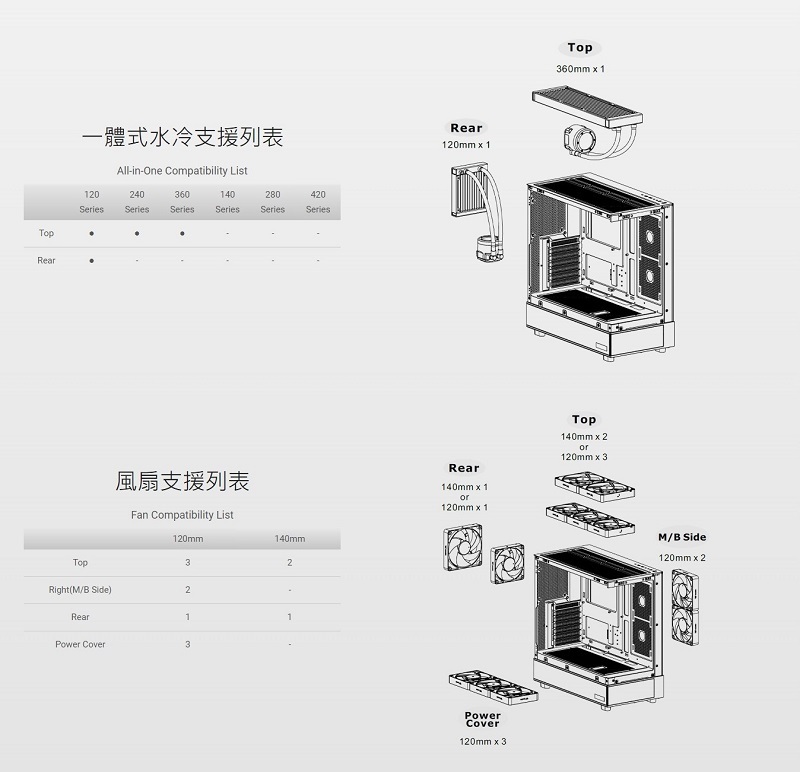 一體式水冷支援列表

All-in-One Compatibility List

| | 120 Series | 240 Series | 360 Series | 140 Series | 280 Series | 420 Series |
|---|---|---|---|---|---|---|
| Top | ● | ● | ● | - | - | - |
| Rear | ● | - | - | - | - | - |

Top
360mm x 1

Rear
120mm x 1

風扇支援列表

Fan Compatibility List

| | 120mm | 140mm |
|---|---|---|
| Top | 3 | 2 |
| Right(M/B Side) | 2 | - |
| Rear | 1 | 1 |
| Power Cover | 3 | - |

Top
140mm x 2
or
120mm x 3

Rear
140mm x 1
or
120mm x 1

M/B Side
120mm x 2

Power Cover
120mm x 3