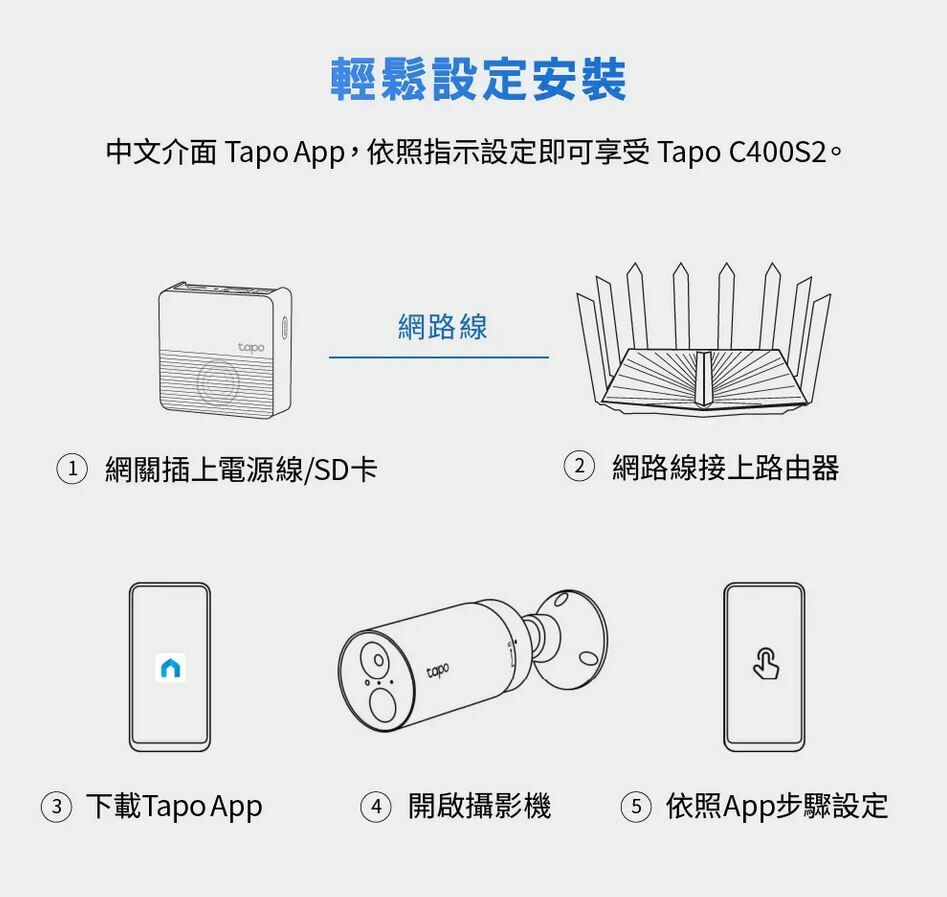 輕鬆設定安裝

中文介面 Tapo App，依照指示設定即可享受 Tapo C400S2。

tapo

網路線

① 網關插上電源線/SD卡

② 網路線接上路由器

tapo

③ 下載Tapo App

④ 開啟攝影機

⑤ 依照App步驟設定