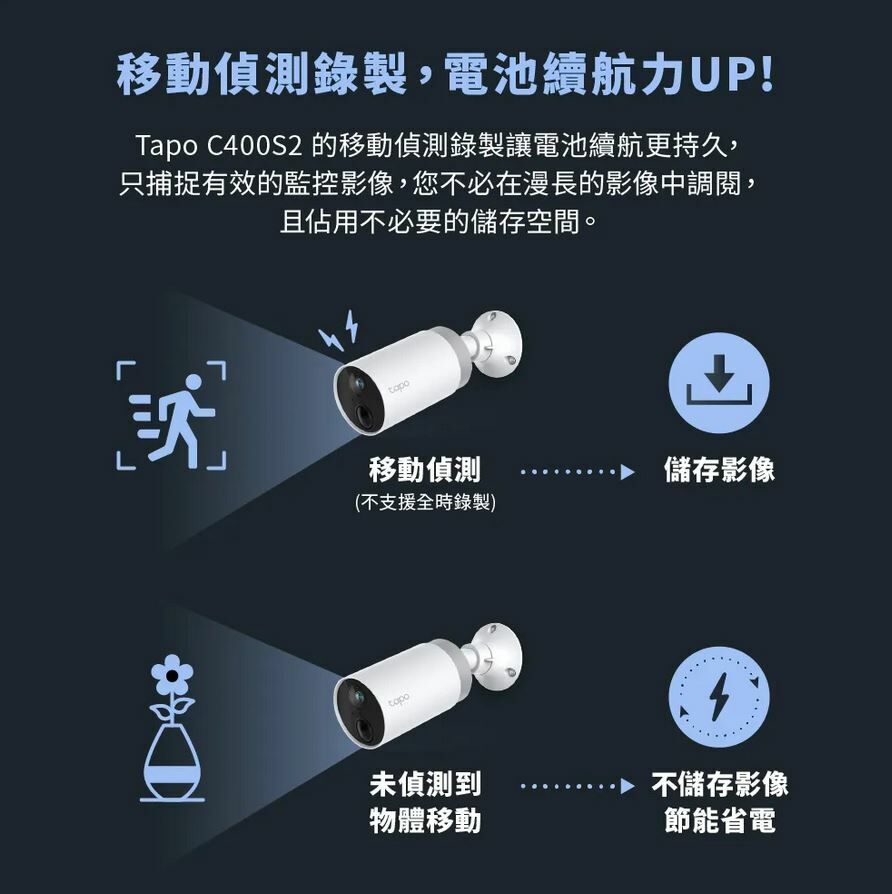 移動偵測錄製，電池續航力UP!

Tapo C400S2 的移動偵測錄製讓電池續航更持久，只捕捉有效的監控影像，您不必在漫長的影像中調閱，且佔用不必要的儲存空間。

tapo

移動偵測
(不支援全時錄製)

儲存影像

tapo

未偵測到
物體移動

不儲存影像
節能省電