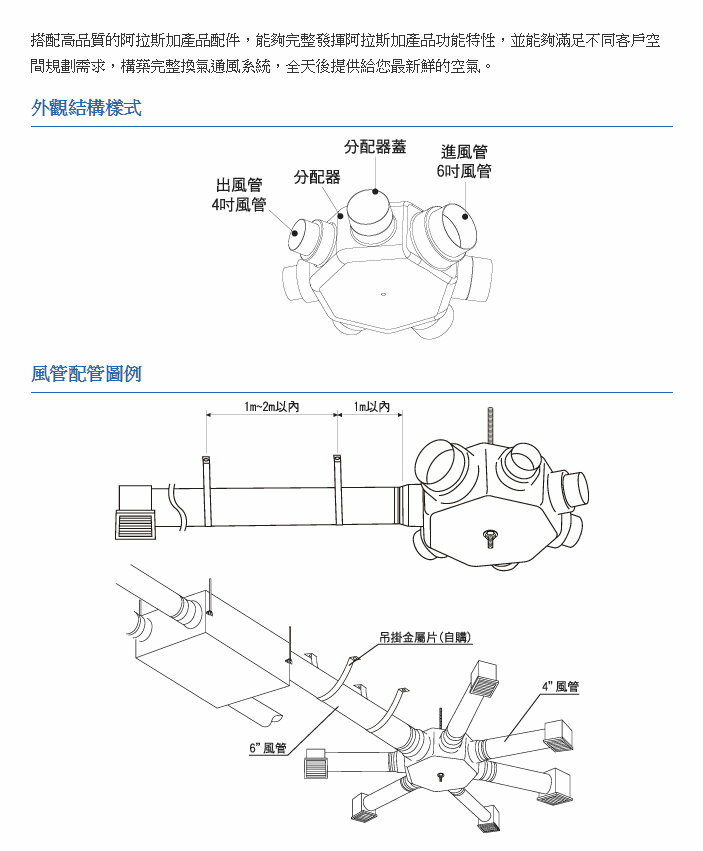 搭配高品質的阿拉斯加產品配件，能夠完整發揮阿拉斯加產品功能特性，並能夠滿足不同客戶空間規劃需求，構築完整換氣通風系統，全天後提供給您最新鮮的空氣。

外觀結構樣式

分配器蓋
進風管
6吋風管
分配器
出風管
4吋風管

風管配管圖例

1m~2m以內
1m以內

吊掛金屬片(自購)
4" 風管
6" 風管