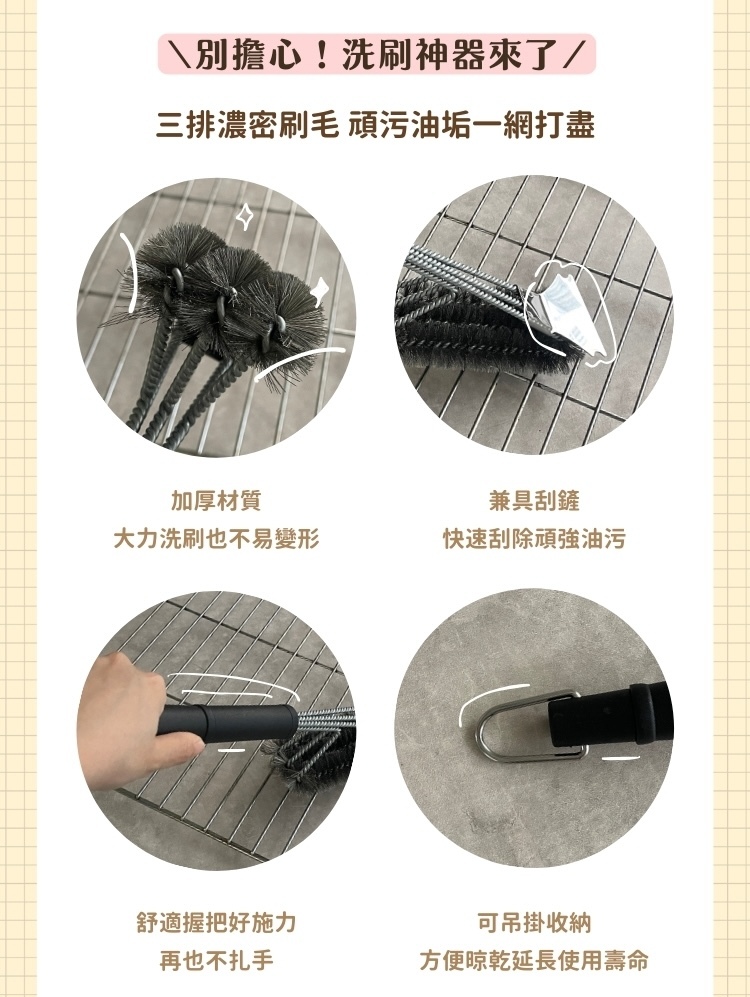 ＼別擔心！洗刷神器來了／

三排濃密刷毛 頑污油垢一網打盡

加厚材質
大力洗刷也不易變形

兼具刮鏟
快速刮除頑強油污

舒適握把好施力
再也不扎手

可吊掛收納
方便晾乾延長使用壽命