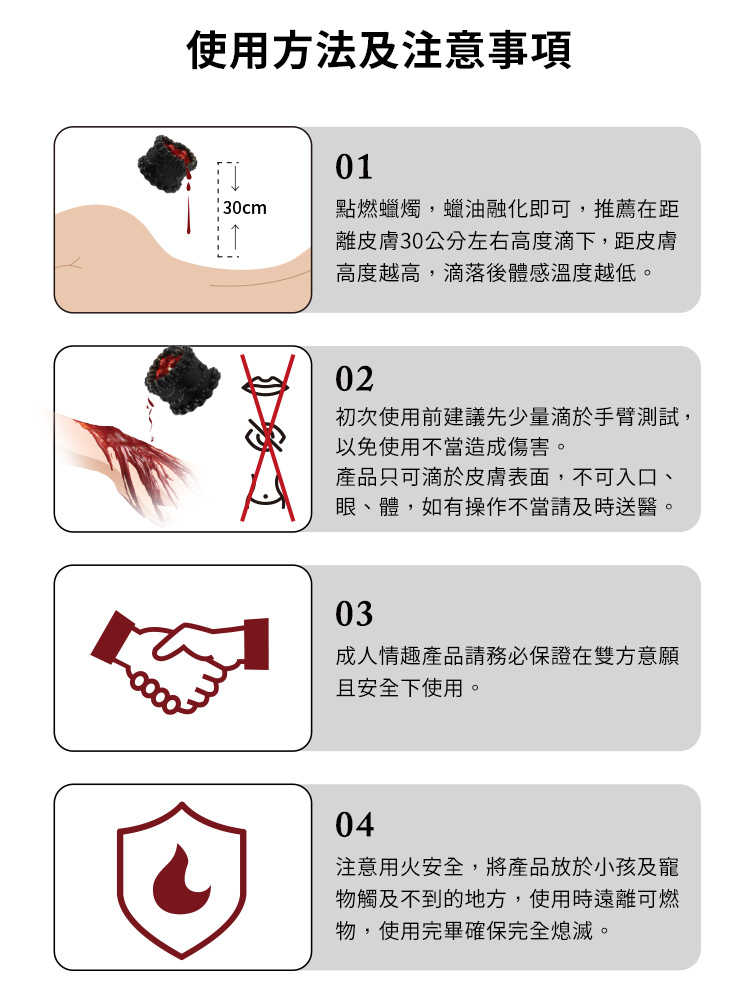 使用方法及注意事項

30cm

01

點燃蠟燭，蠟油融化即可，推薦在距離皮膚30公分左右高度滴下，距皮膚高度越高，滴落後體感溫度越低。

02

初次使用前建議先少量滴於手臂測試，以免使用不當造成傷害。
產品只可滴於皮膚表面，不可入口、眼、體，如有操作不當請及時送醫。

03

成人情趣產品請務必保證在雙方意願且安全下使用。

04

注意用火安全，將產品放於小孩及寵物觸及不到的地方，使用時遠離可燃物，使用完畢確保完全熄滅。