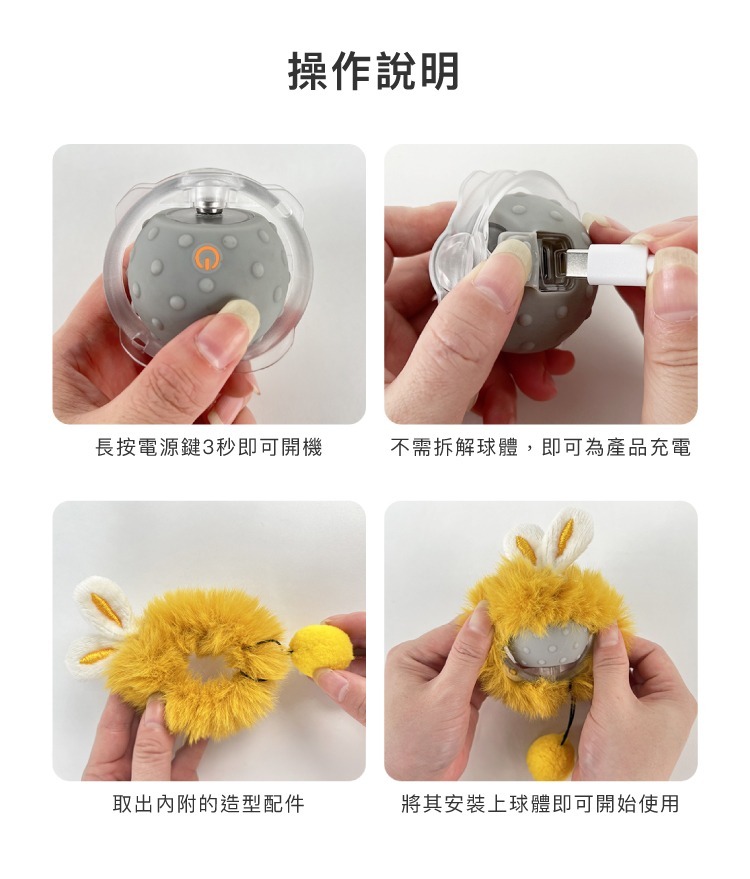 操作說明

長按電源鍵3秒即可開機

不需拆解球體，即可為產品充電

取出內附的造型配件

將其安裝上球體即可開始使用