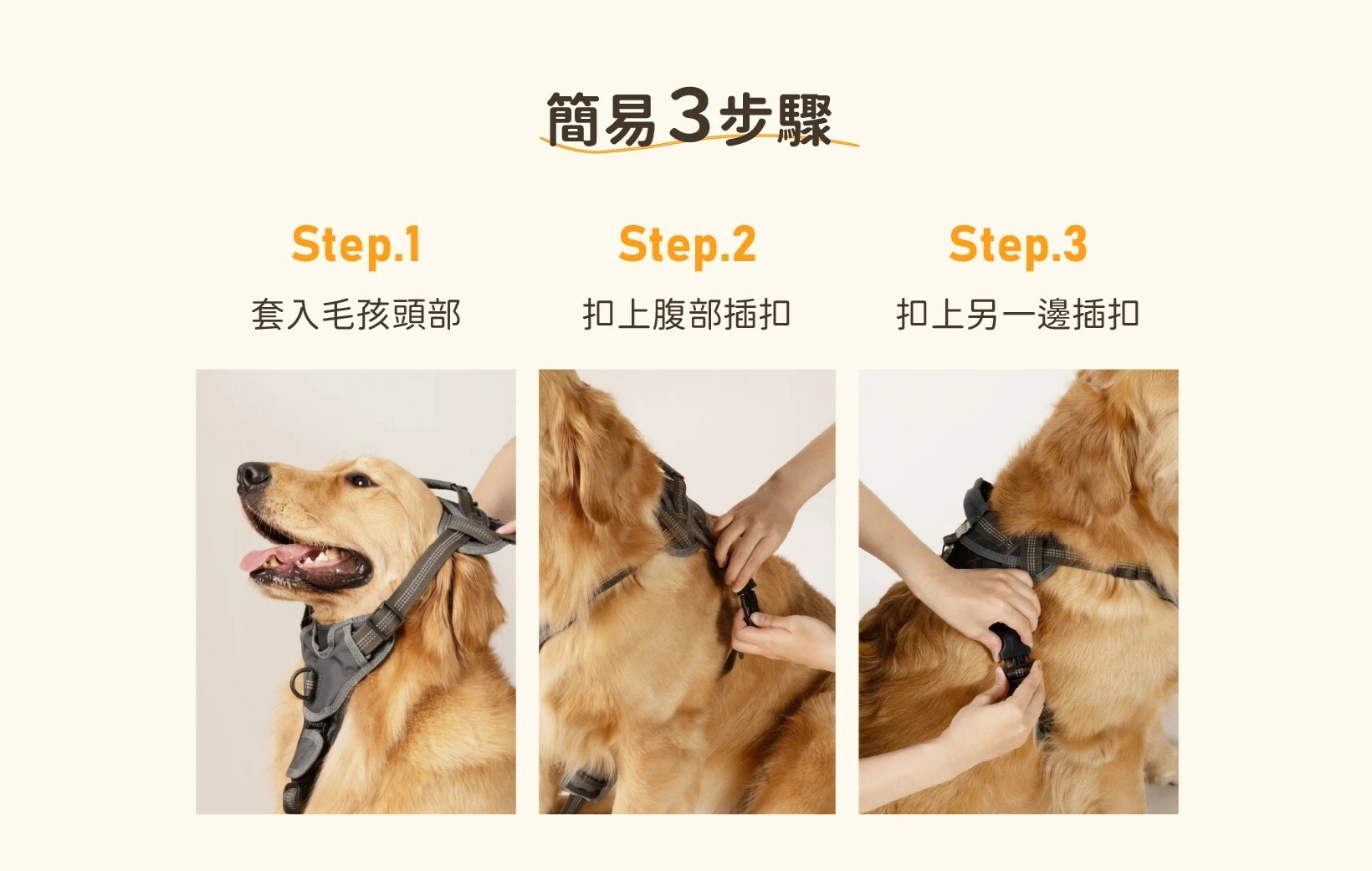 簡易3步驟

Step.1
套入毛孩頭部

Step.2
扣上腹部插扣

Step.3
扣上另一邊插扣