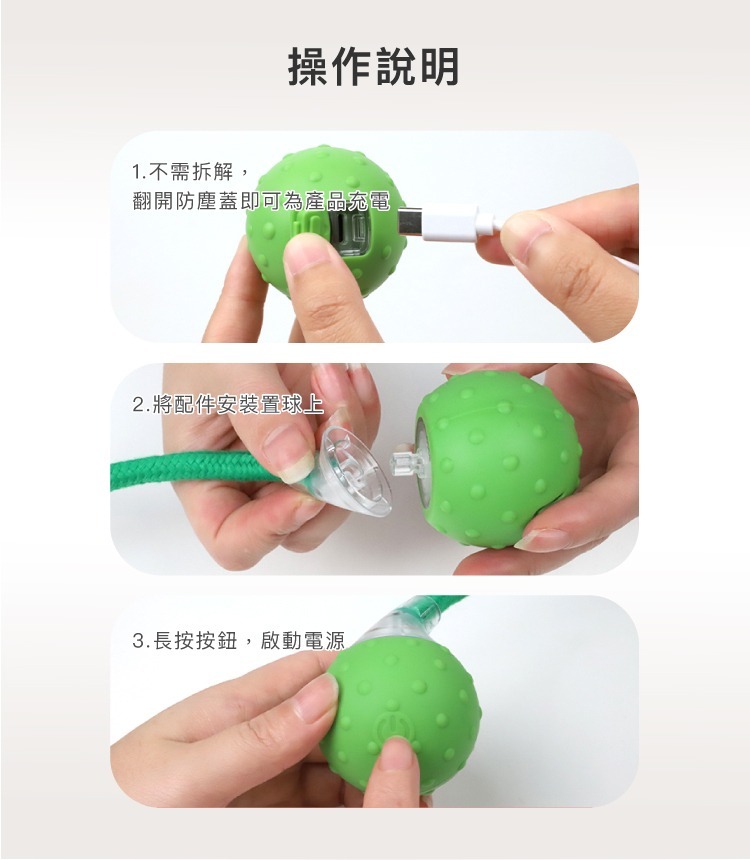 操作說明

1.不需拆解，
翻開防塵蓋即可為產品充電

2.將配件安裝置球上

3.長按按鈕，啟動電源