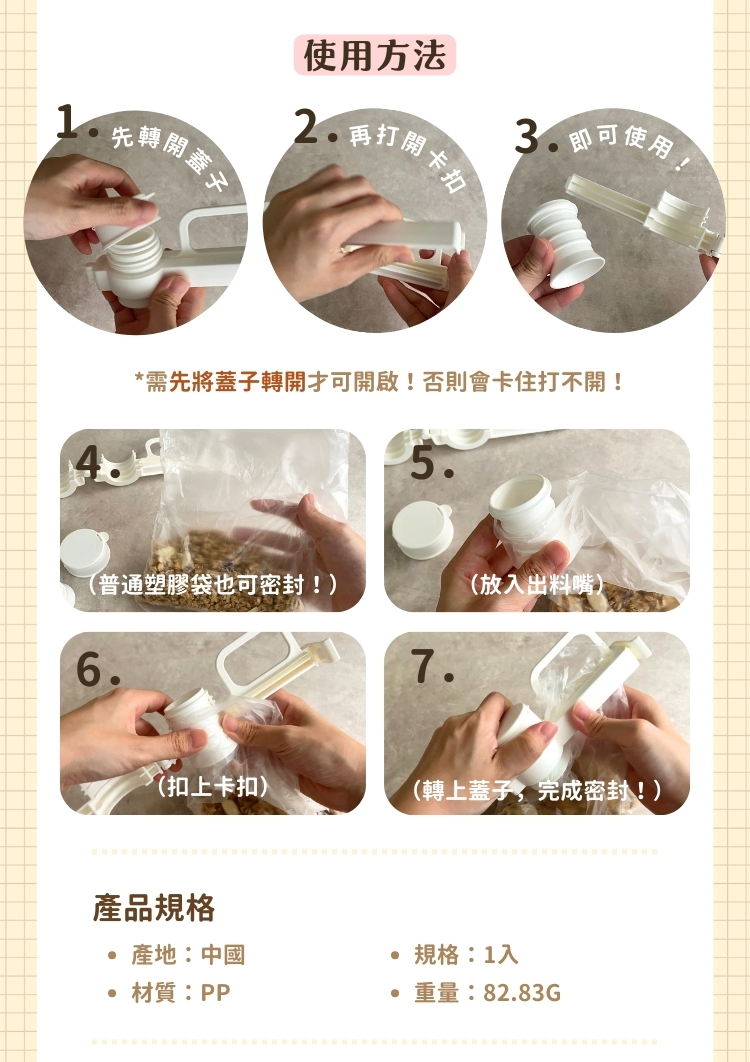 使用方法

1. 先轉開蓋子

2. 再打開卡扣

3. 即可使用！

*需先將蓋子轉開才可開啟！否則會卡住打不開！

4.
（普通塑膠袋也可密封！）

5.
（放入出料嘴）

6.
（扣上卡扣）

7.
（轉上蓋子，完成密封！）

產品規格

• 產地：中國
• 材質：PP

• 規格：1入
• 重量：82.83G