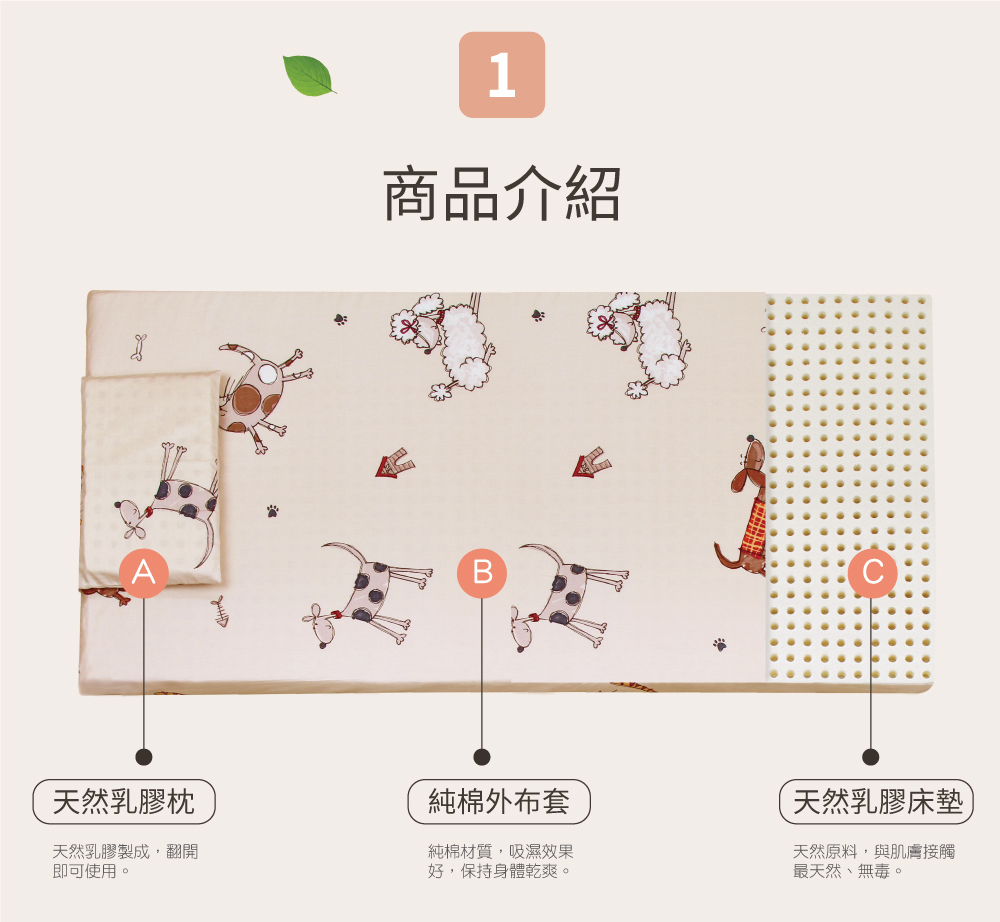 1

商品介紹

A

B

C

天然乳膠枕

天然乳膠製成，翻開即可使用。

純棉外布套

純棉材質，吸濕效果好，保持身體乾爽。

天然乳膠床墊

天然原料，與肌膚接觸最天然、無毒。