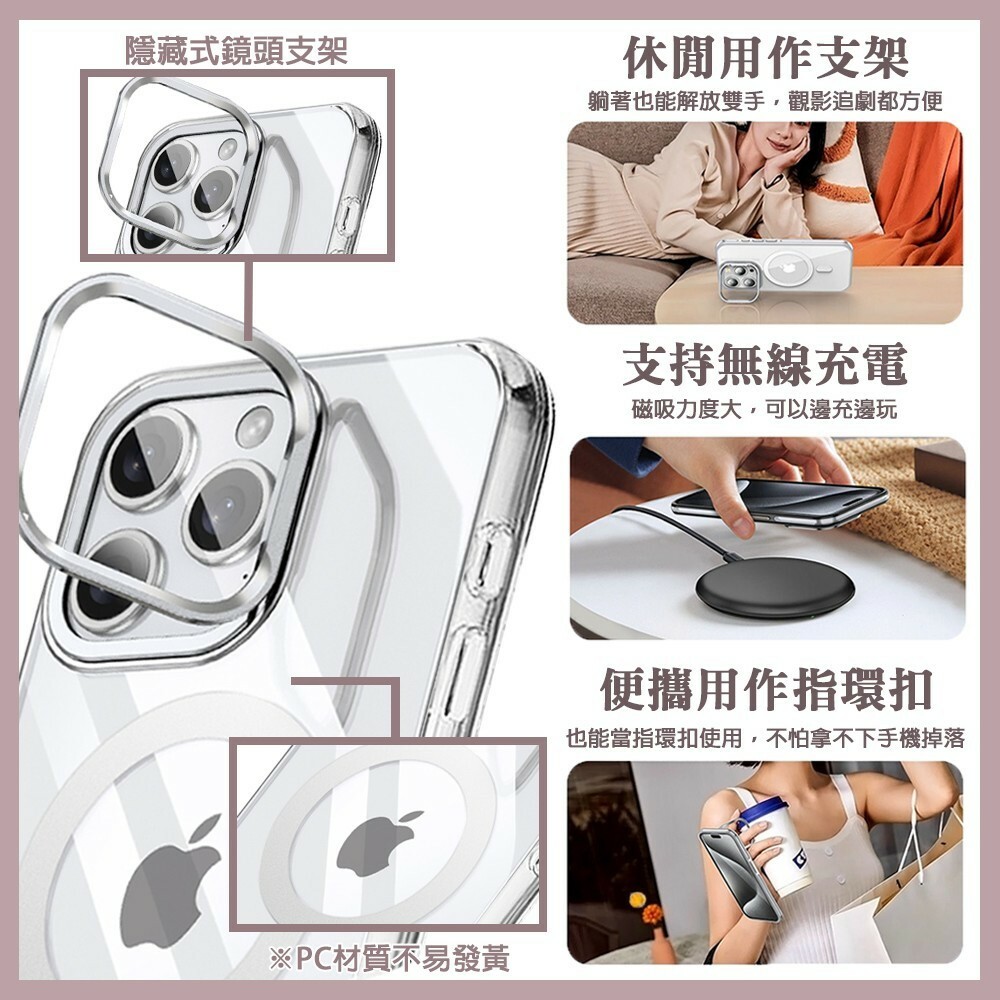 隱藏式鏡頭支架

※PC材質不易發黃

休閒用作支架

躺著也能解放雙手，觀影追劇都方便

支持無線充電

磁吸力度大，可以邊充邊玩

便攜用作指環扣

也能當指環扣使用，不怕拿不下手機掉落