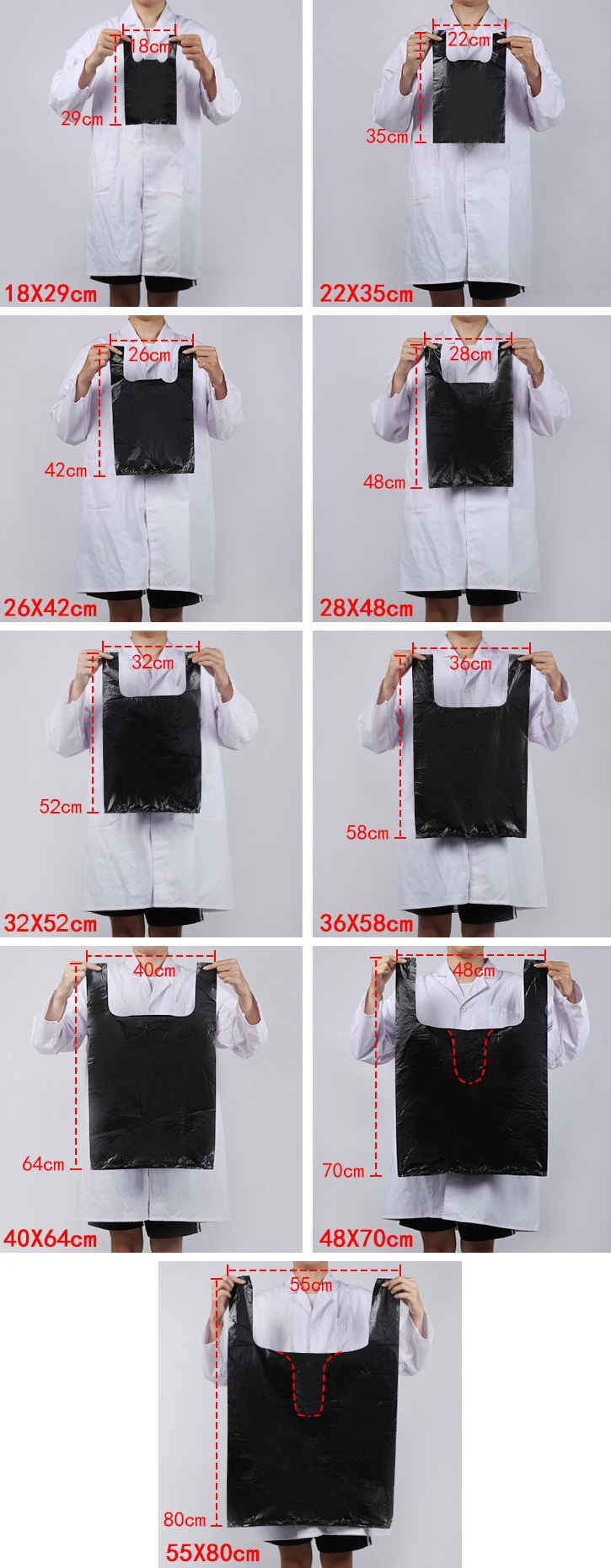 18cm
29cm
18X29cm

22cm
35cm
22X35cm

26cm
42cm
26X42cm

28cm
48cm
28X48cm

32cm
52cm
32X52cm

36cm
58cm
36X58cm

40cm
64cm
40X64cm

48cm
70cm
48X70cm

55cm
80cm
55X80cm