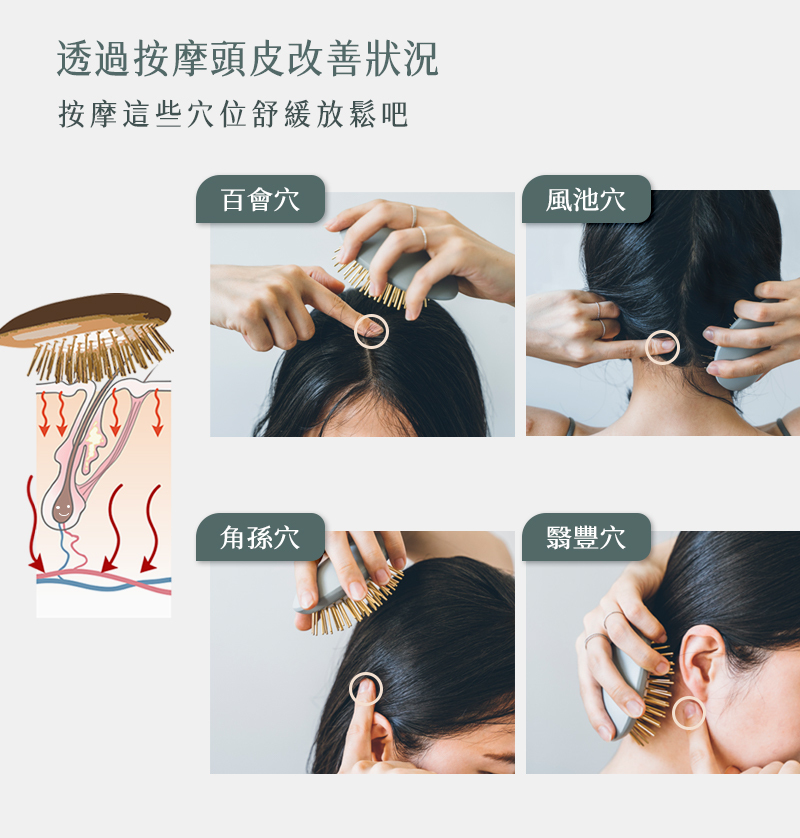 透過按摩頭皮改善狀況
按摩這些穴位舒緩放鬆吧

百會穴

風池穴

角孫穴

翳豐穴