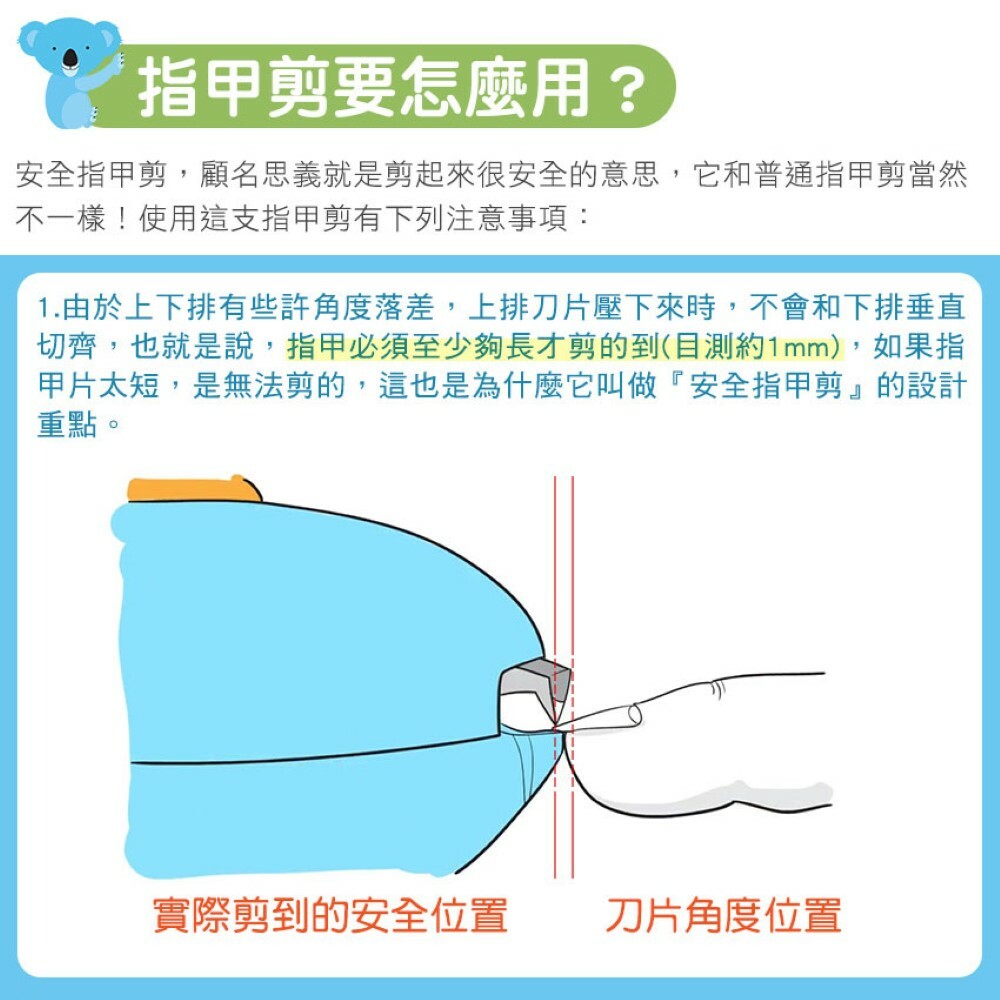 指甲剪要怎麼用？

安全指甲剪，顧名思義就是剪起來很安全的意思，它和普通指甲剪當然不一樣！使用這支指甲剪有下列注意事項：

1.由於上下排有些許角度落差，上排刀片壓下來時，不會和下排垂直切齊，也就是說，指甲必須至少夠長才剪的到(目測約1mm)，如果指甲片太短，是無法剪的，這也是為什麼它叫做『安全指甲剪』的設計重點。

實際剪到的安全位置

刀片角度位置