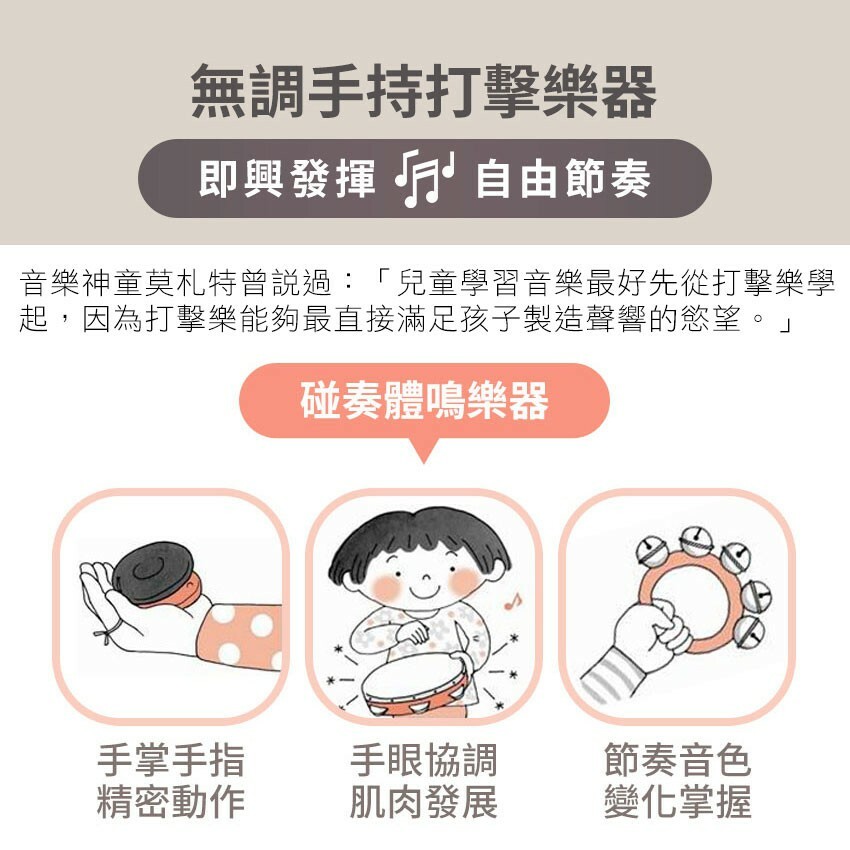 無調手持打擊樂器

即興發揮 自由節奏

音樂神童莫札特曾説過：「兒童學習音樂最好先從打擊樂學起，因為打擊樂能夠最直接滿足孩子製造聲響的慾望。」

碰奏體鳴樂器

手掌手指
精密動作

手眼協調
肌肉發展

節奏音色
變化掌握