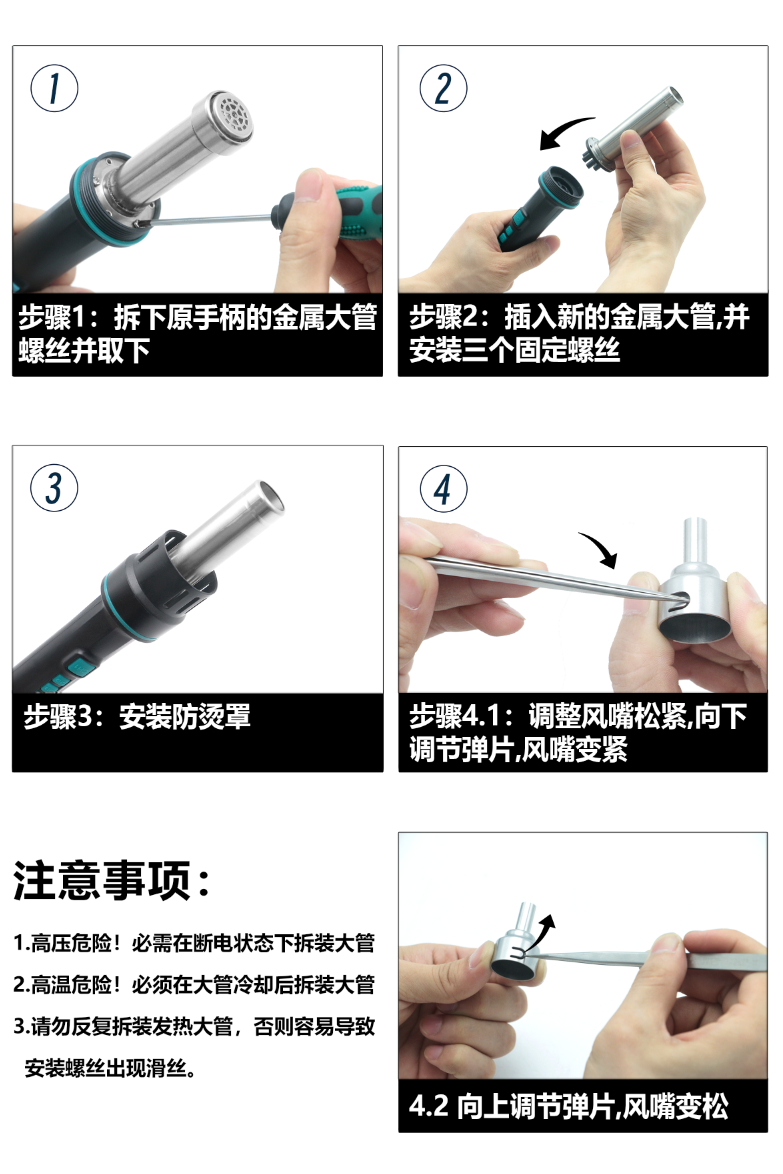 1

步骤1：拆下原手柄的金属大管螺丝并取下

2

步骤2：插入新的金属大管,并安装三个固定螺丝

3

步骤3：安装防烫罩

4

步骤4.1：调整风嘴松紧,向下调节弹片,风嘴变紧

注意事项：

1.高压危险！必需在断电状态下拆装大管

2.高温危险！必须在大管冷却后拆装大管

3.请勿反复拆装发热大管，否则容易导致安装螺丝出现滑丝。

4.2 向上调节弹片,风嘴变松