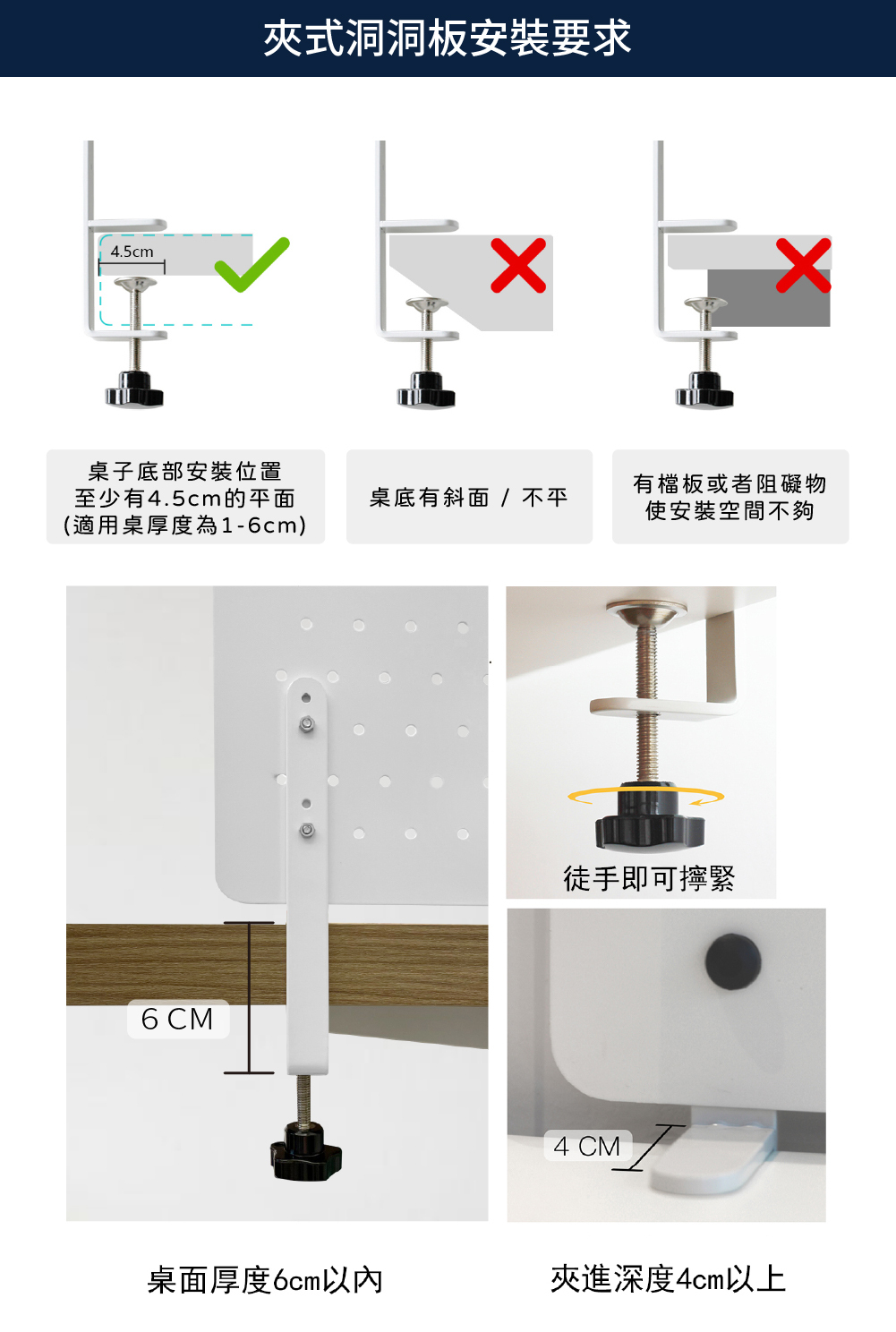 夾式洞洞板安裝要求

4.5cm

桌子底部安裝位置
至少有4.5cm的平面
(適用桌厚度為1-6cm)

桌底有斜面 / 不平

有檔板或者阻礙物
使安裝空間不夠

6 CM

徒手即可擰緊

4 CM

桌面厚度6cm以內

夾進深度4cm以上