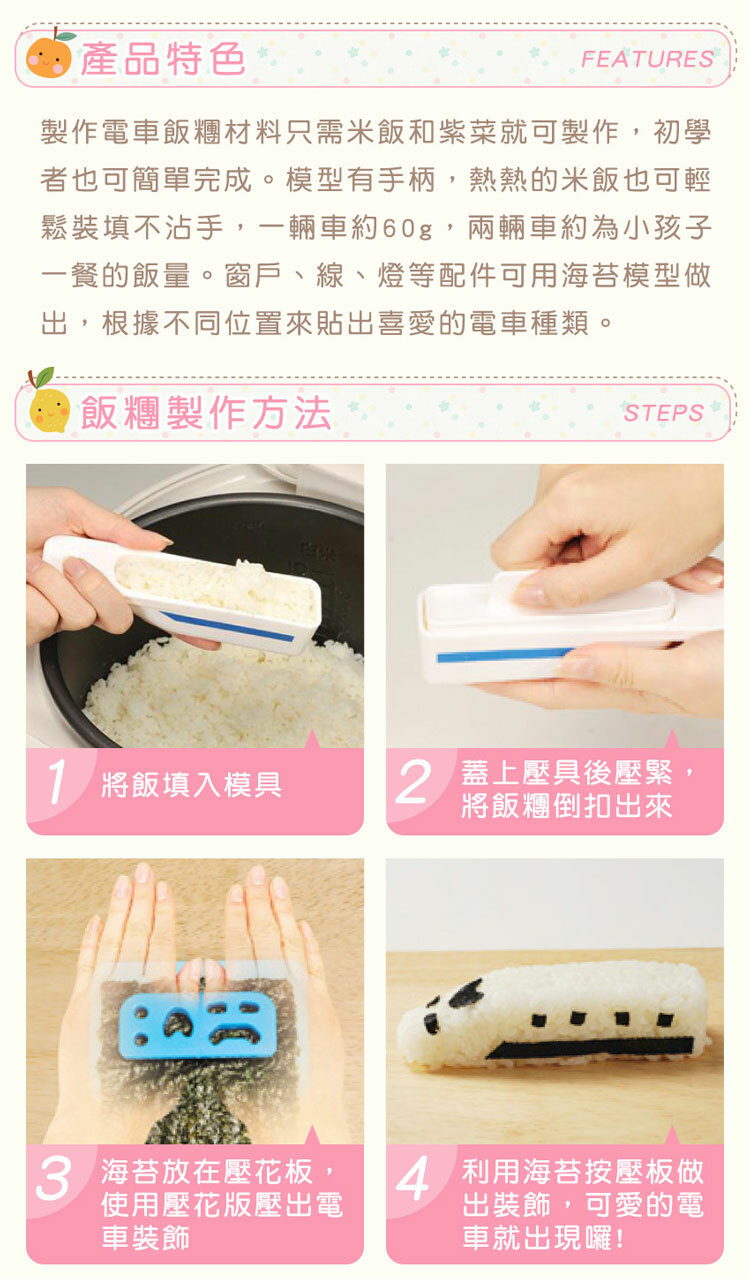 產品特色

FEATURES

製作電車飯糰材料只需米飯和紫菜就可製作，初學者也可簡單完成。模型有手柄，熱熱的米飯也可輕鬆裝填不沾手，一輛車約60g，兩輛車約為小孩子一餐的飯量。窗戶、線、燈等配件可用海苔模型做出，根據不同位置來貼出喜愛的電車種類。

飯糰製作方法

STEPS

1 將飯填入模具

2 蓋上壓具後壓緊，將飯糰倒扣出來

3 海苔放在壓花板，使用壓花版壓出電車裝飾

4 利用海苔按壓板做出裝飾，可愛的電車就出現囉!