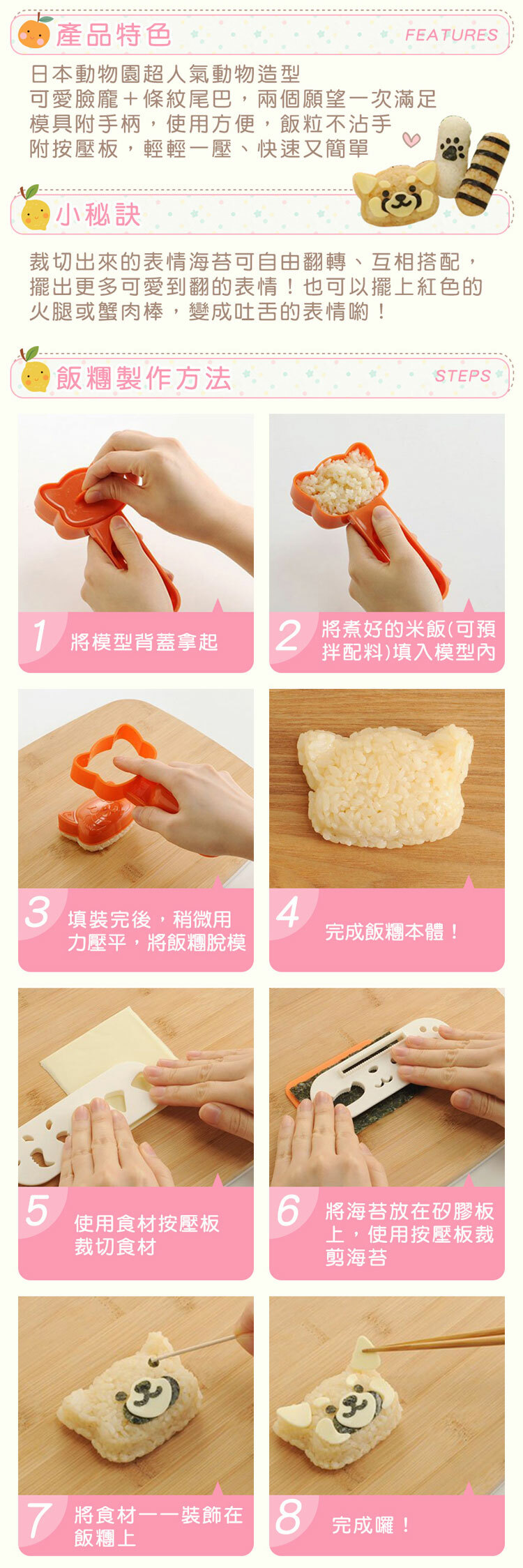 產品特色 FEATURES

日本動物園超人氣動物造型
可愛臉龐＋條紋尾巴，兩個願望一次滿足
模具附手柄，使用方便，飯粒不沾手
附按壓板，輕輕一壓、快速又簡單

小秘訣

裁切出來的表情海苔可自由翻轉、互相搭配，擺出更多可愛到翻的表情！也可以擺上紅色的火腿或蟹肉棒，變成吐舌的表情喲！

飯糰製作方法 STEPS

1 將模型背蓋拿起

2 將煮好的米飯(可預拌配料)填入模型內

3 填裝完後，稍微用力壓平，將飯糰脫模

4 完成飯糰本體！

5 使用食材按壓板裁切食材

6 將海苔放在矽膠板上，使用按壓板裁剪海苔

7 將食材一一裝飾在飯糰上

8 完成囉！