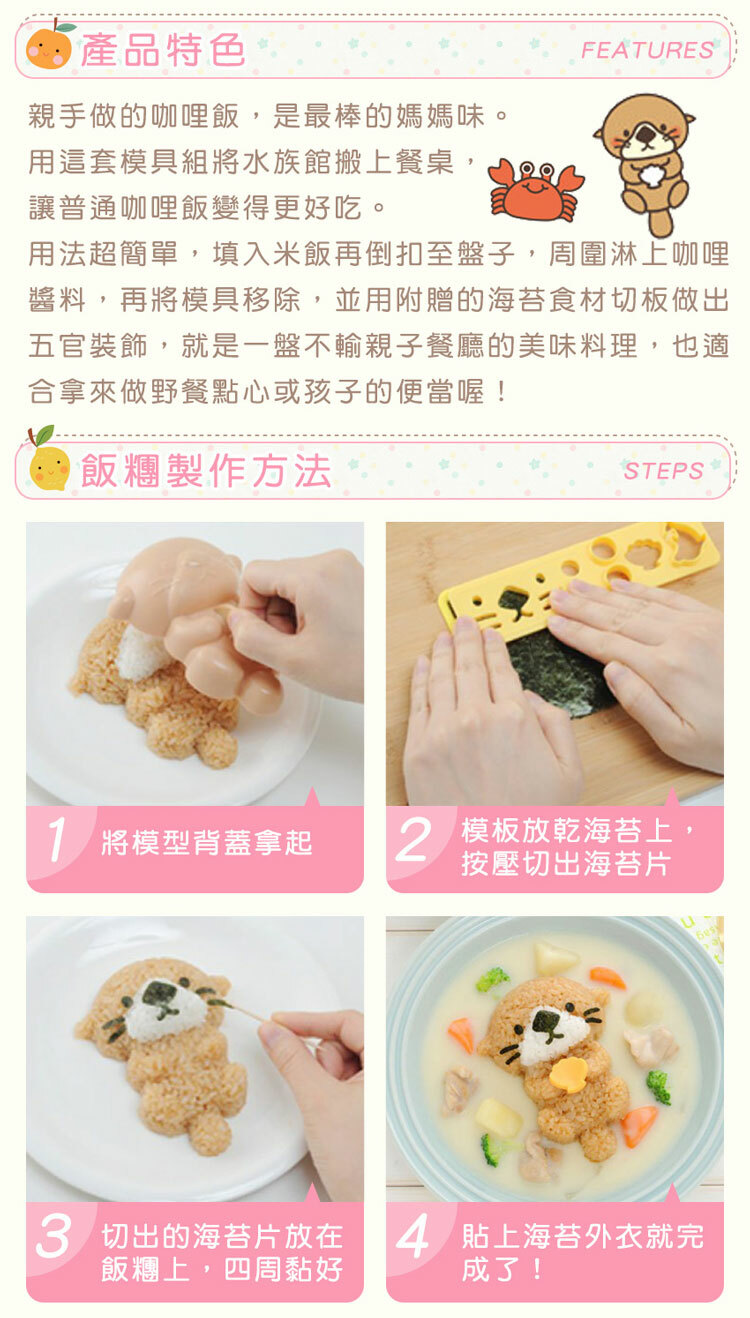 產品特色 FEATURES

親手做的咖哩飯，是最棒的媽媽味。
用這套模具組將水族館搬上餐桌，
讓普通咖哩飯變得更好吃。
用法超簡單，填入米飯再倒扣至盤子，周圍淋上咖哩醬料，再將模具移除，並用附贈的海苔食材切板做出五官裝飾，就是一盤不輸親子餐廳的美味料理，也適合拿來做野餐點心或孩子的便當喔！

飯糰製作方法 STEPS

1 將模型背蓋拿起

2 模板放乾海苔上，按壓切出海苔片

3 切出的海苔片放在飯糰上，四周黏好

4 貼上海苔外衣就完成了！