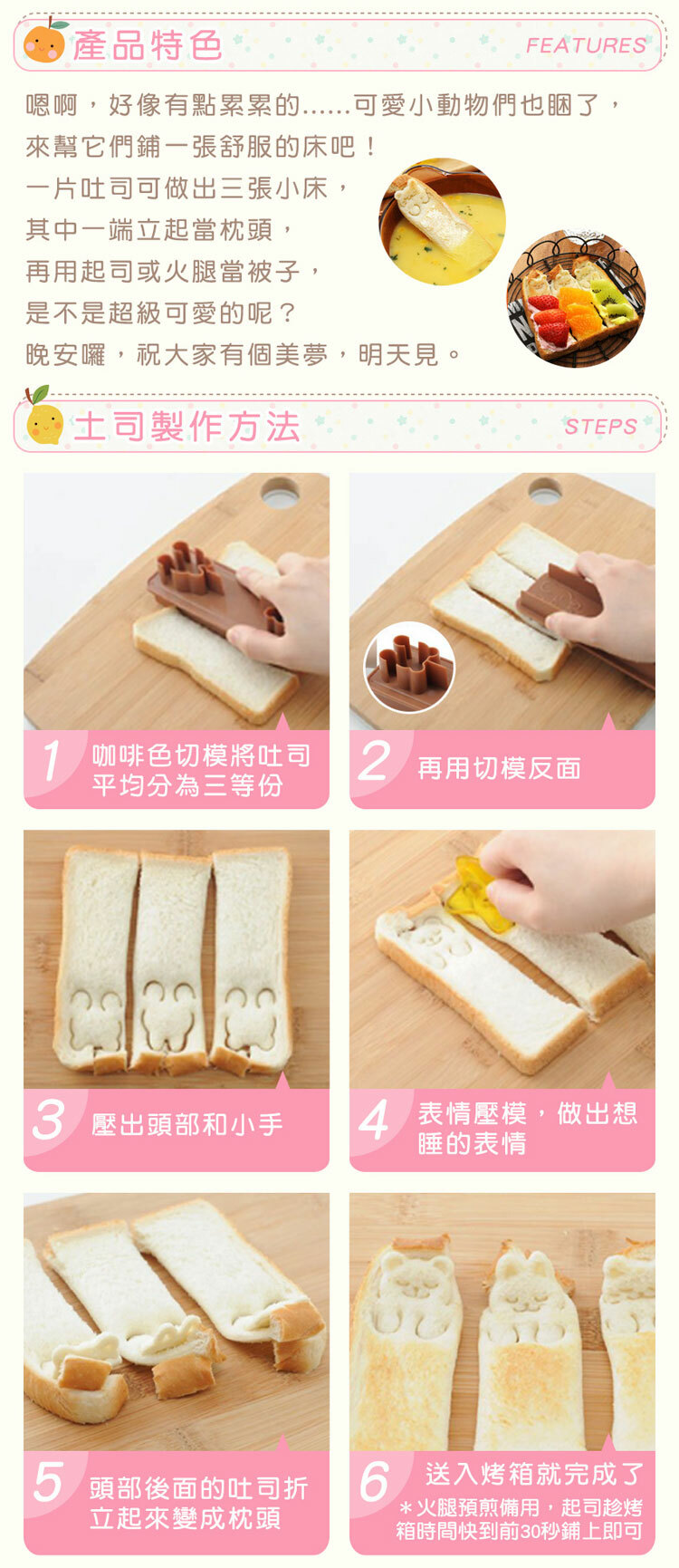 產品特色 FEATURES

嗯啊，好像有點累累的......可愛小動物們也睏了，來幫它們鋪一張舒服的床吧！
一片吐司可做出三張小床，
其中一端立起當枕頭，
再用起司或火腿當被子，
是不是超級可愛的呢？
晚安囉，祝大家有個美夢，明天見。

土司製作方法 STEPS

1 咖啡色切模將吐司平均分為三等份

2 再用切模反面

3 壓出頭部和小手

4 表情壓模，做出想睡的表情

5 頭部後面的吐司折立起來變成枕頭

6 送入烤箱就完成了
＊火腿預煎備用，起司趁烤箱時間快到前30秒鋪上即可