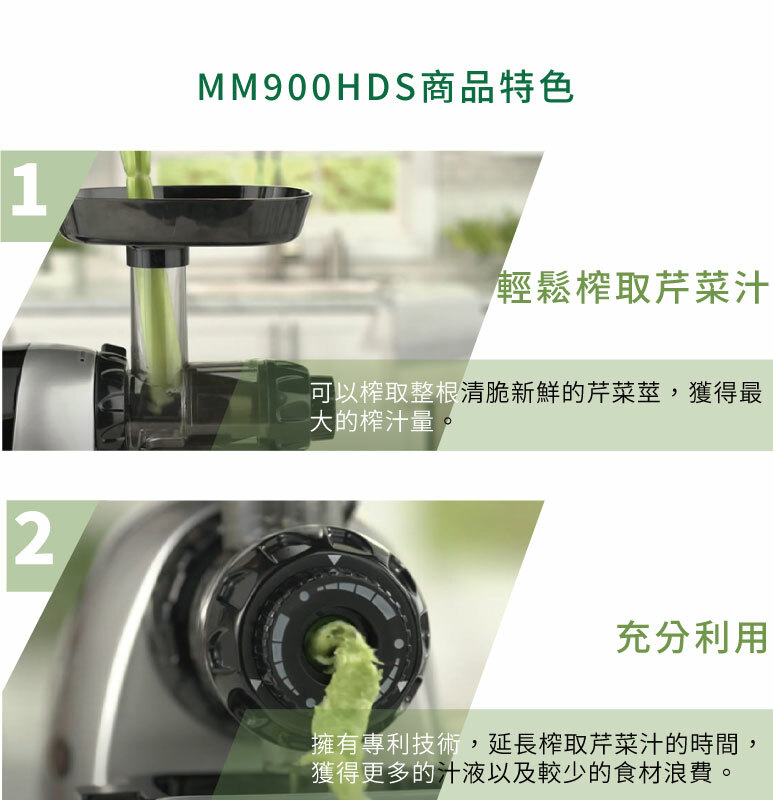 MM900HDS商品特色

1

輕鬆榨取芹菜汁

可以榨取整根清脆新鮮的芹菜莖，獲得最大的榨汁量。

2

充分利用

擁有專利技術，延長榨取芹菜汁的時間，獲得更多的汁液以及較少的食材浪費。