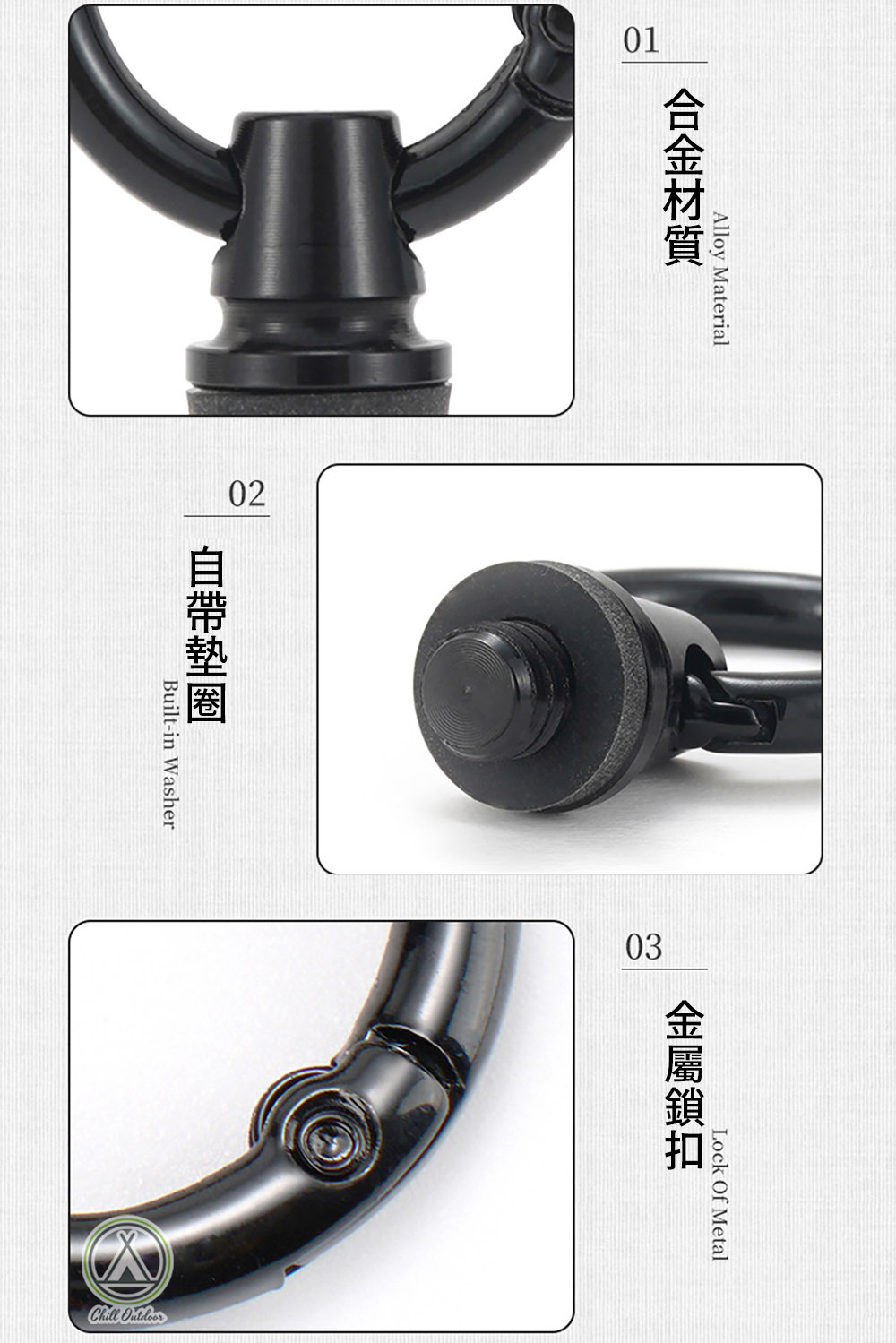 01

合金材質

Alloy Material

02

自帶墊圈

Built-in Washer

03

金屬鎖扣

Lock Of Metal

Chill Outdoor