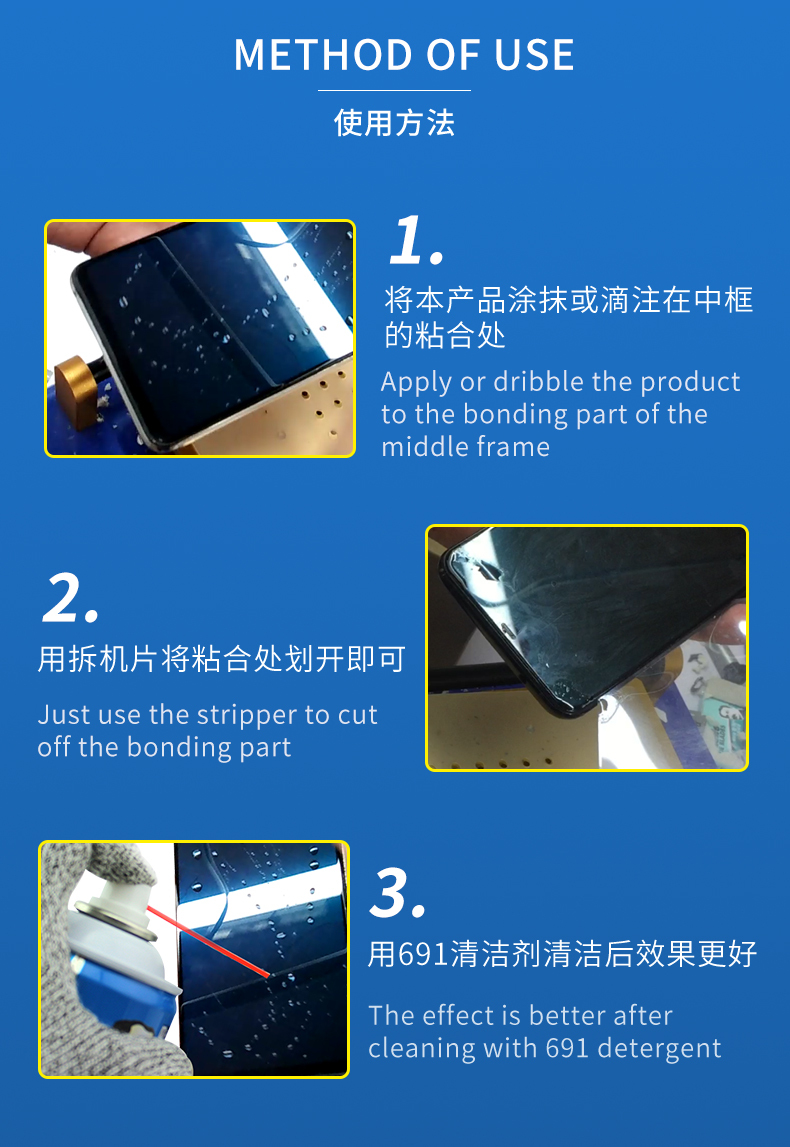 METHOD OF USE

使用方法

1.

将本产品涂抹或滴注在中框的粘合处

Apply or dribble the product to the bonding part of the middle frame

2.

用拆机片将粘合处划开即可

Just use the stripper to cut off the bonding part

3.

用691清洁剂清洁后效果更好

The effect is better after cleaning with 691 detergent