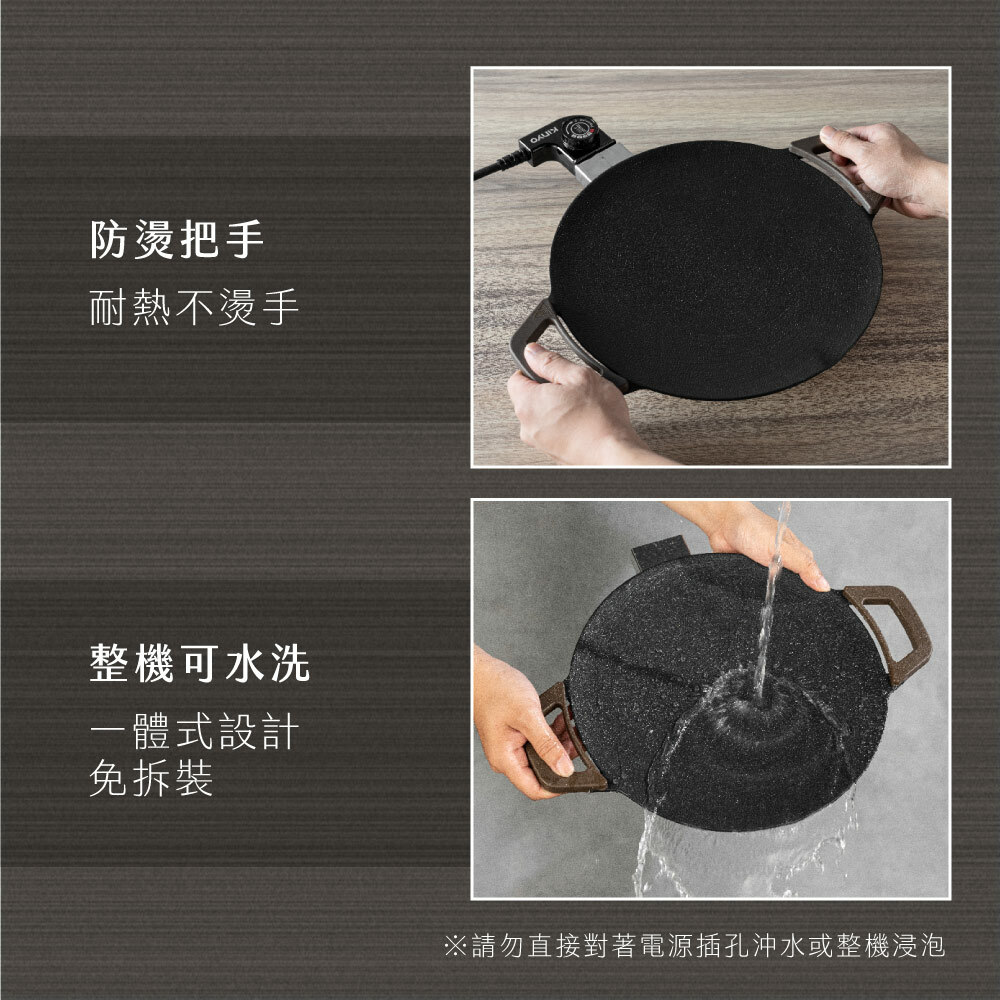 防燙把手

耐熱不燙手

KINYO

整機可水洗

一體式設計
免拆裝

※請勿直接對著電源插孔沖水或整機浸泡