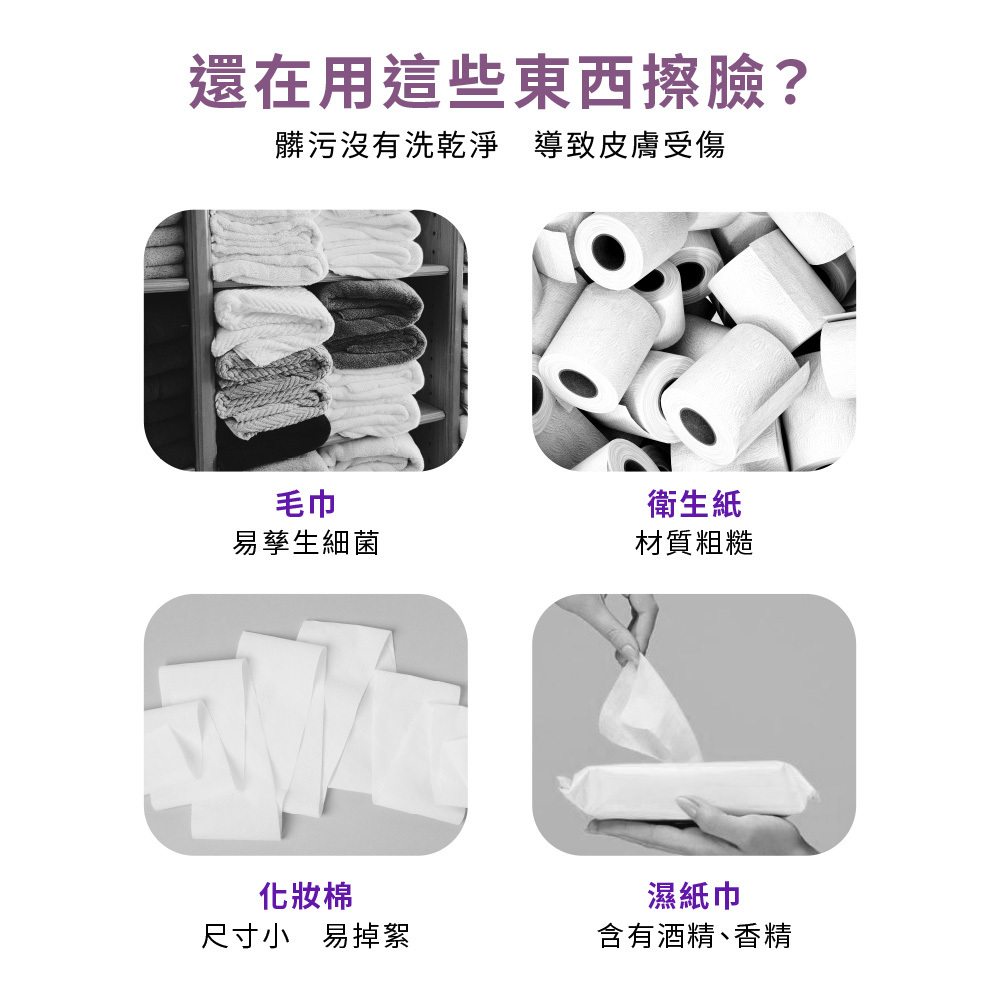 還在用這些東西擦臉?
髒污沒有洗乾淨　導致皮膚受傷

毛巾
易孳生細菌

衛生紙
材質粗糙

化妝棉
尺寸小　易掉絮

濕紙巾
含有酒精、香精