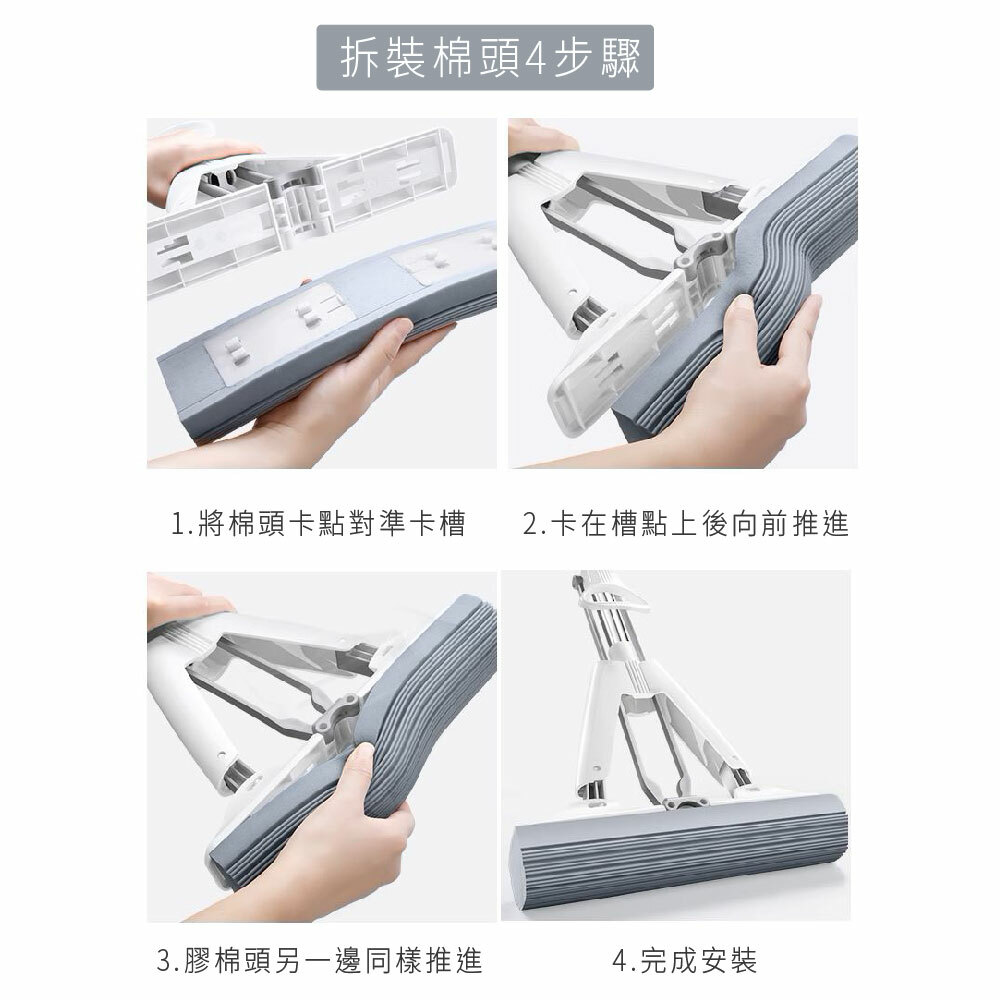 拆裝棉頭4步驟

1.將棉頭卡點對準卡槽

2.卡在槽點上後向前推進

3.膠棉頭另一邊同樣推進

4.完成安裝