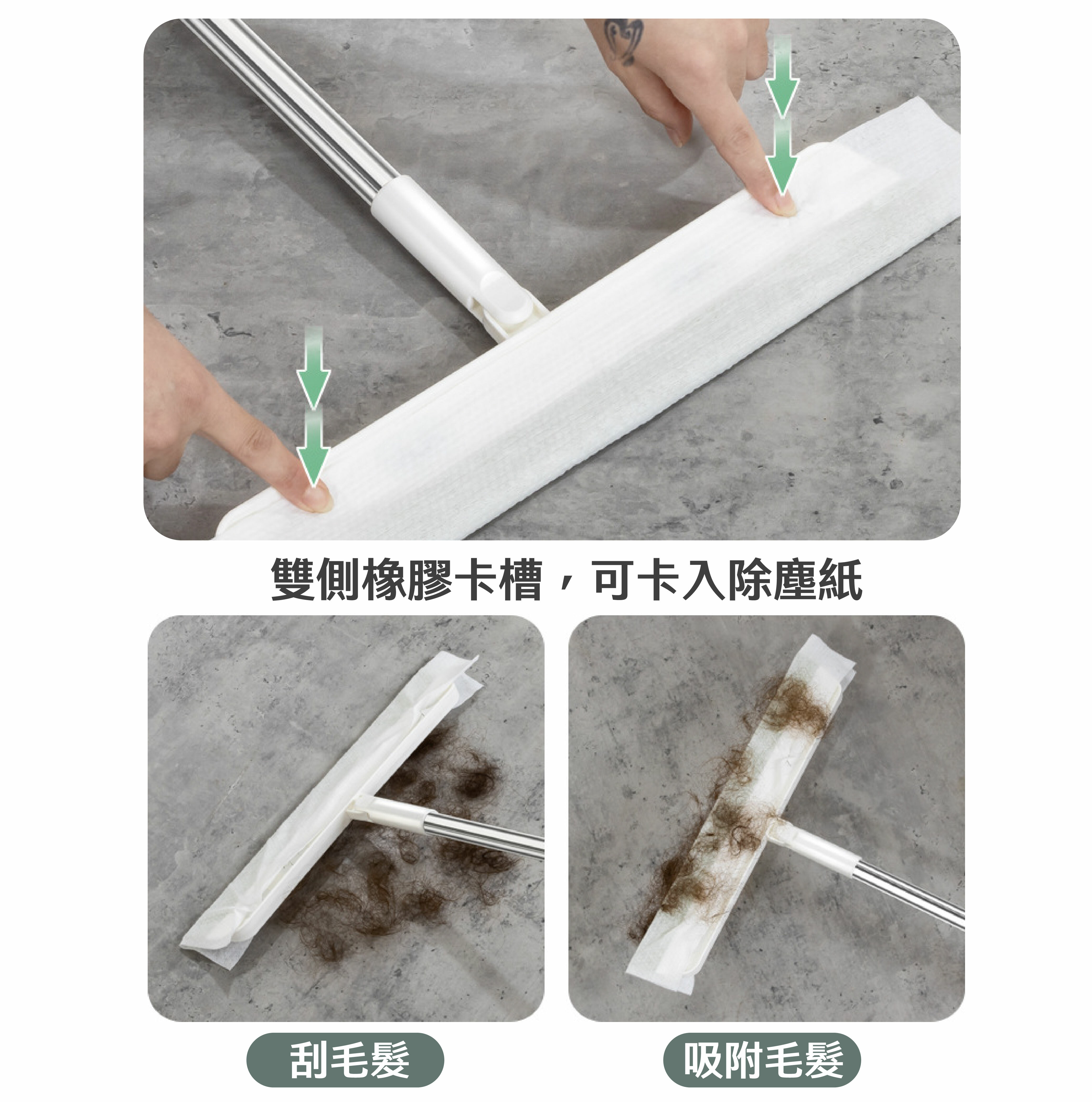 雙側橡膠卡槽，可卡入除塵紙

刮毛髮

吸附毛髮