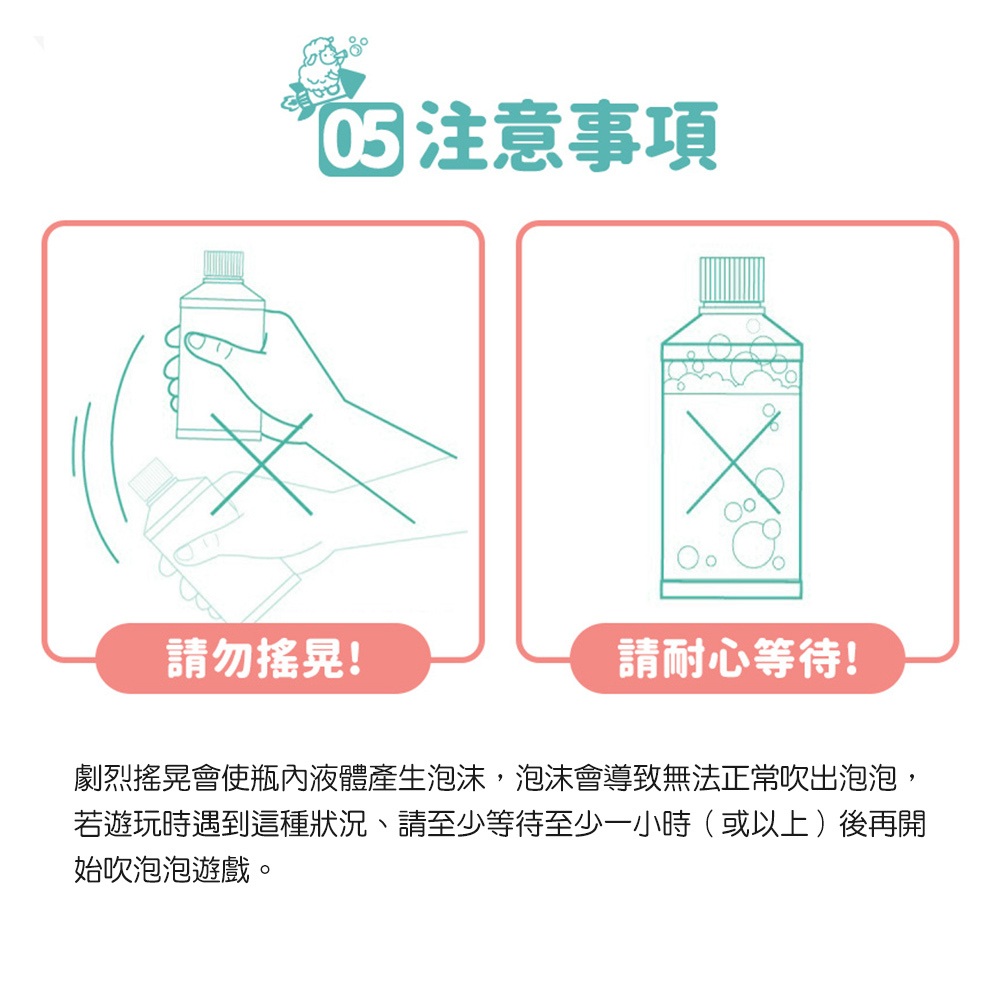 05 注意事項

請勿搖晃!

請耐心等待!

劇烈搖晃會使瓶內液體產生泡沫，泡沫會導致無法正常吹出泡泡，若遊玩時遇到這種狀況、請至少等待至少一小時（或以上）後再開始吹泡泡遊戲。