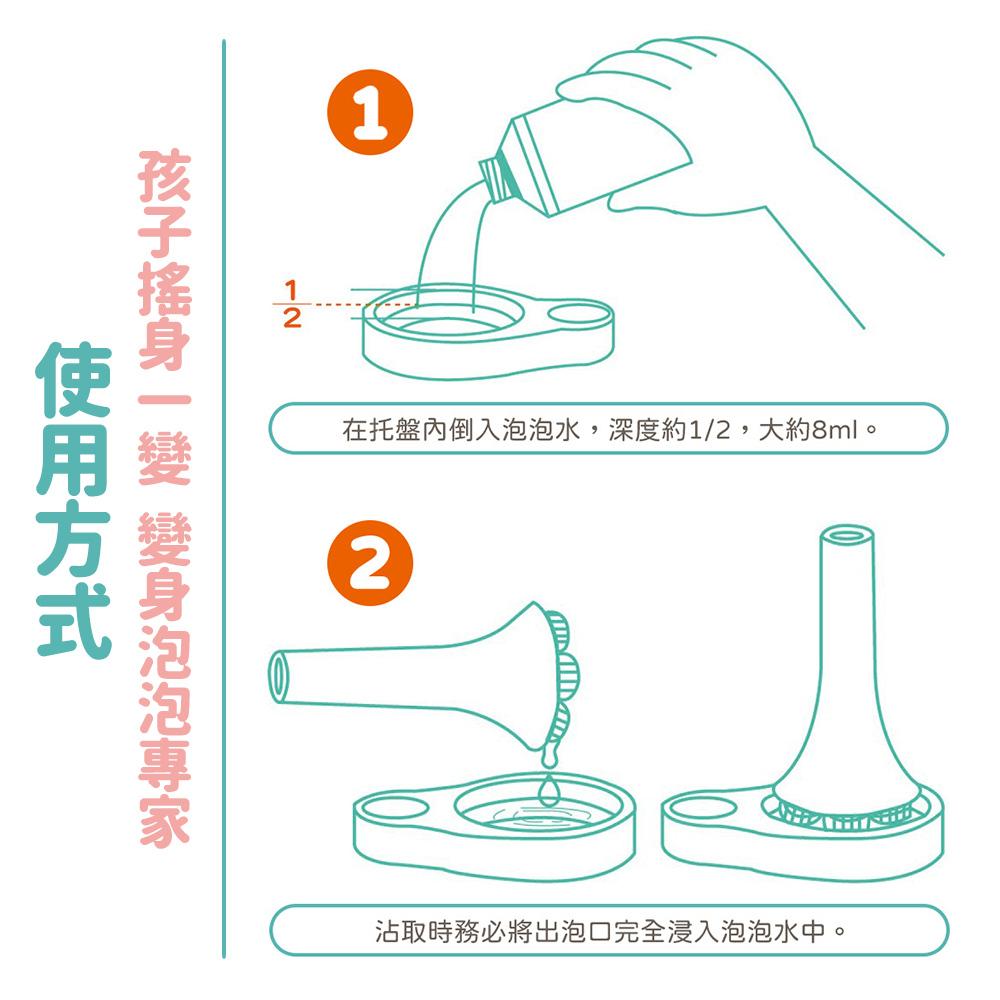 使用方式

孩子搖身一變 變身泡泡專家

1

$\frac{1}{2}$

在托盤內倒入泡泡水，深度約1/2，大約8ml。

2

沾取時務必將出泡口完全浸入泡泡水中。