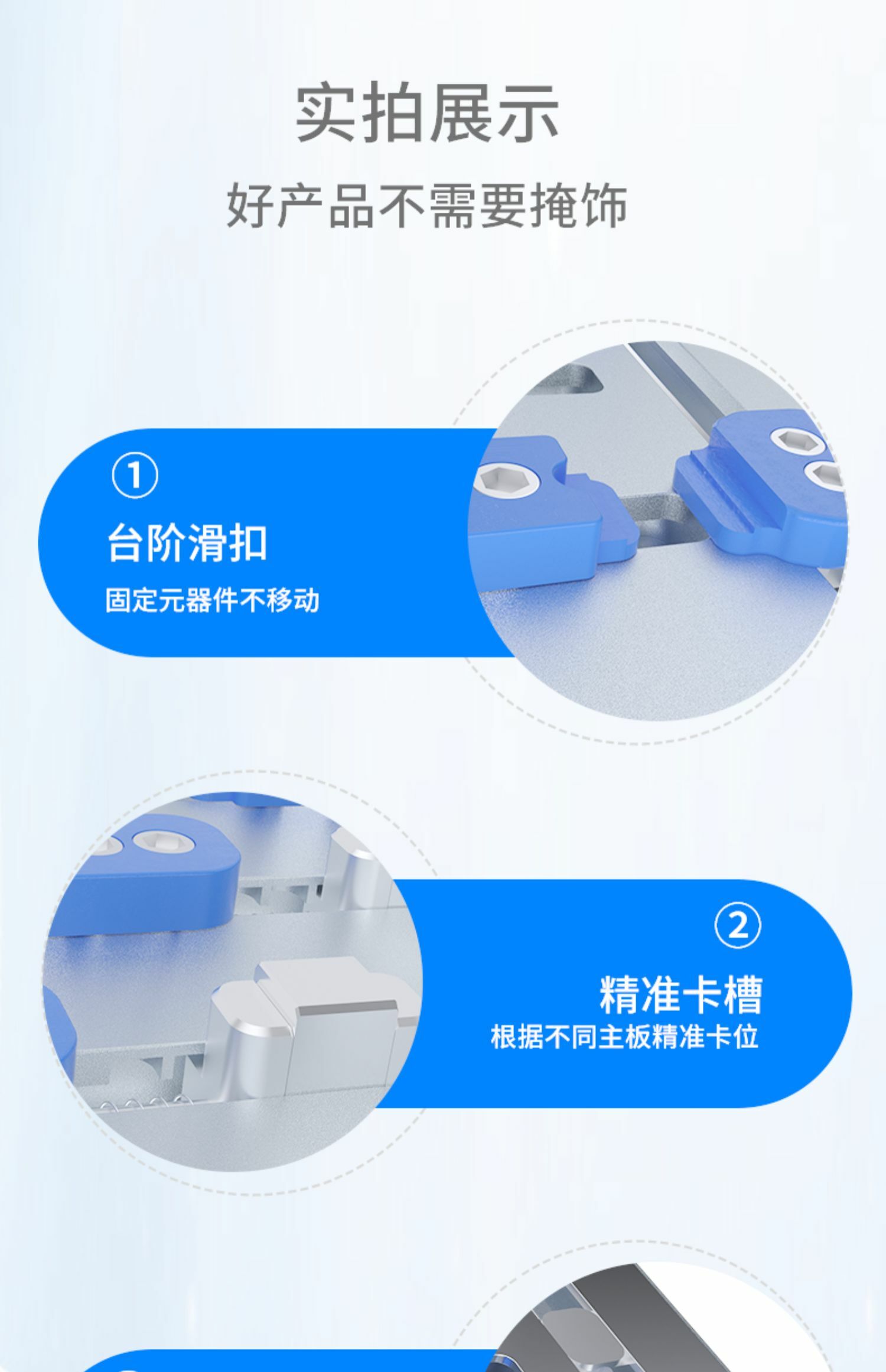 实拍展示

好产品不需要掩饰

①

台阶滑扣

固定元器件不移动

②

精准卡槽

根据不同主板精准卡位