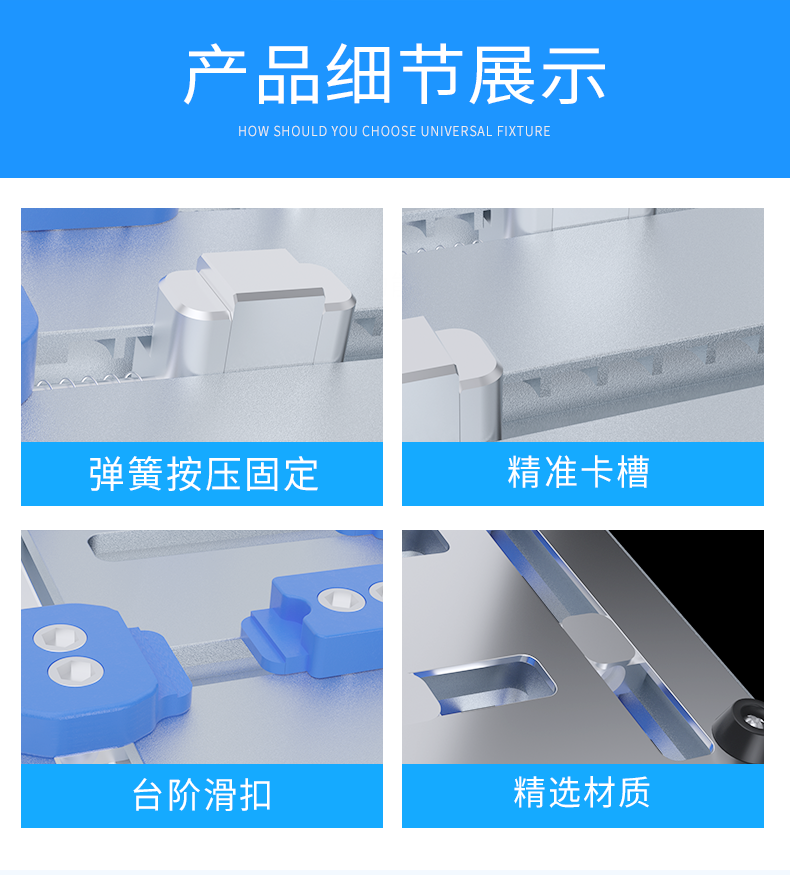 产品细节展示

HOW SHOULD YOU CHOOSE UNIVERSAL FIXTURE

弹簧按压固定

精准卡槽

台阶滑扣

精选材质