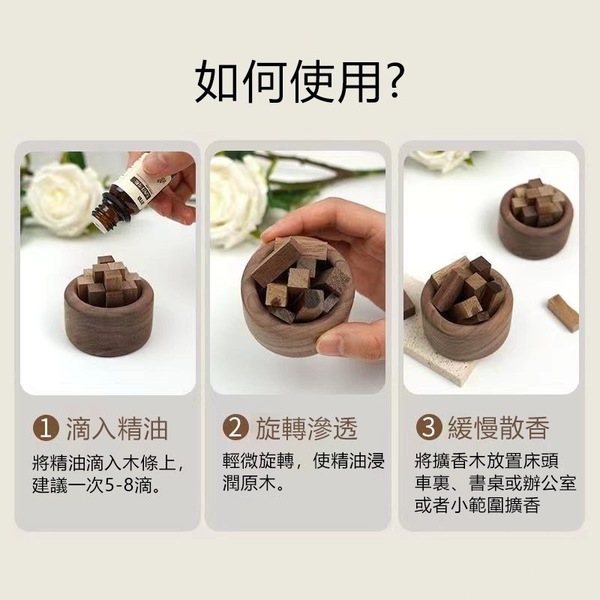 如何使用?

1 滴入精油

將精油滴入木條上，建議一次5-8滴。

2 旋轉滲透

輕微旋轉，使精油浸潤原木。

3 緩慢散香

將擴香木放置床頭車裏、書桌或辦公室或者小範圍擴香