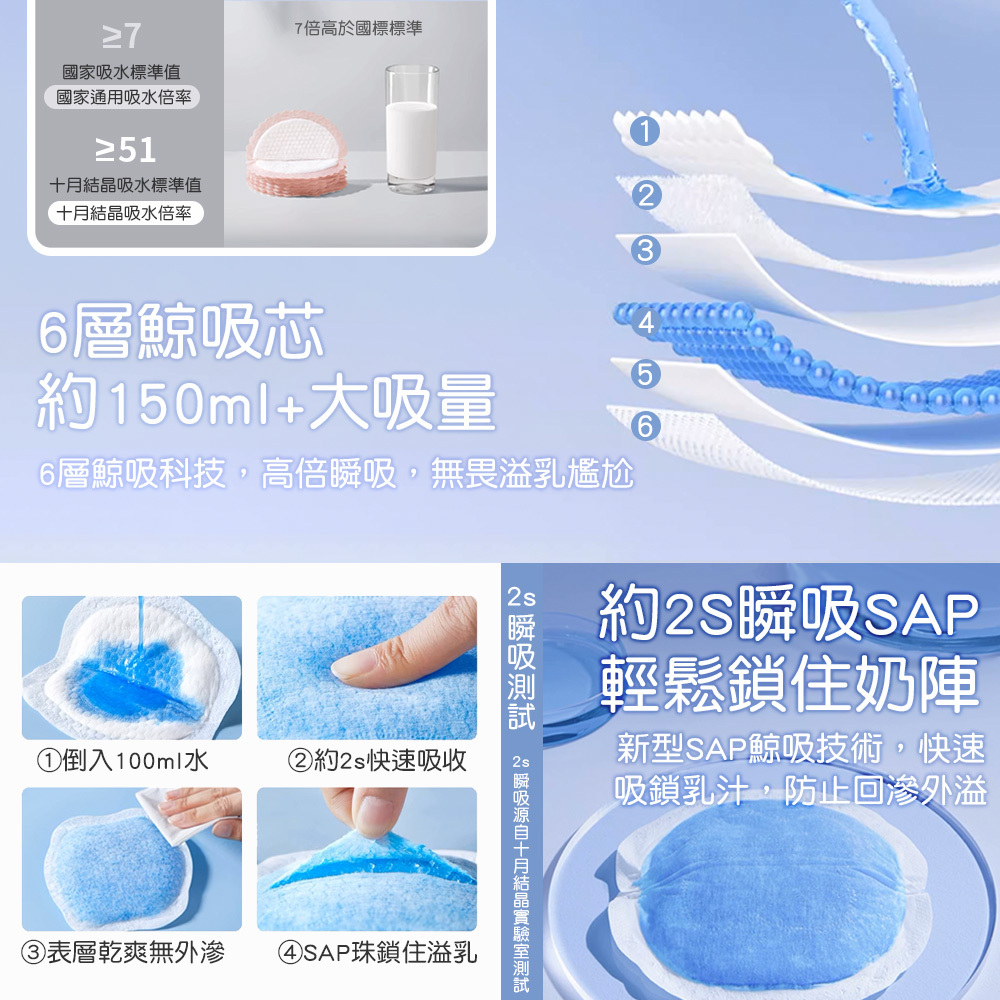 ≥7
國家吸水標準值
國家通用吸水倍率

≥51
十月結晶吸水標準值
十月結晶吸水倍率

7倍高於國標標準

1
2
3
4
5
6

6層鯨吸芯
約150ml+大吸量

6層鯨吸科技，高倍瞬吸，無畏溢乳尷尬

①倒入100ml水
②約2s快速吸收
③表層乾爽無外滲
④SAP珠鎖住溢乳

2s瞬吸測試

2s瞬吸源自十月結晶實驗室測試

約2S瞬吸SAP
輕鬆鎖住奶陣

新型SAP鯨吸技術，快速吸鎖乳汁，防止回滲外溢